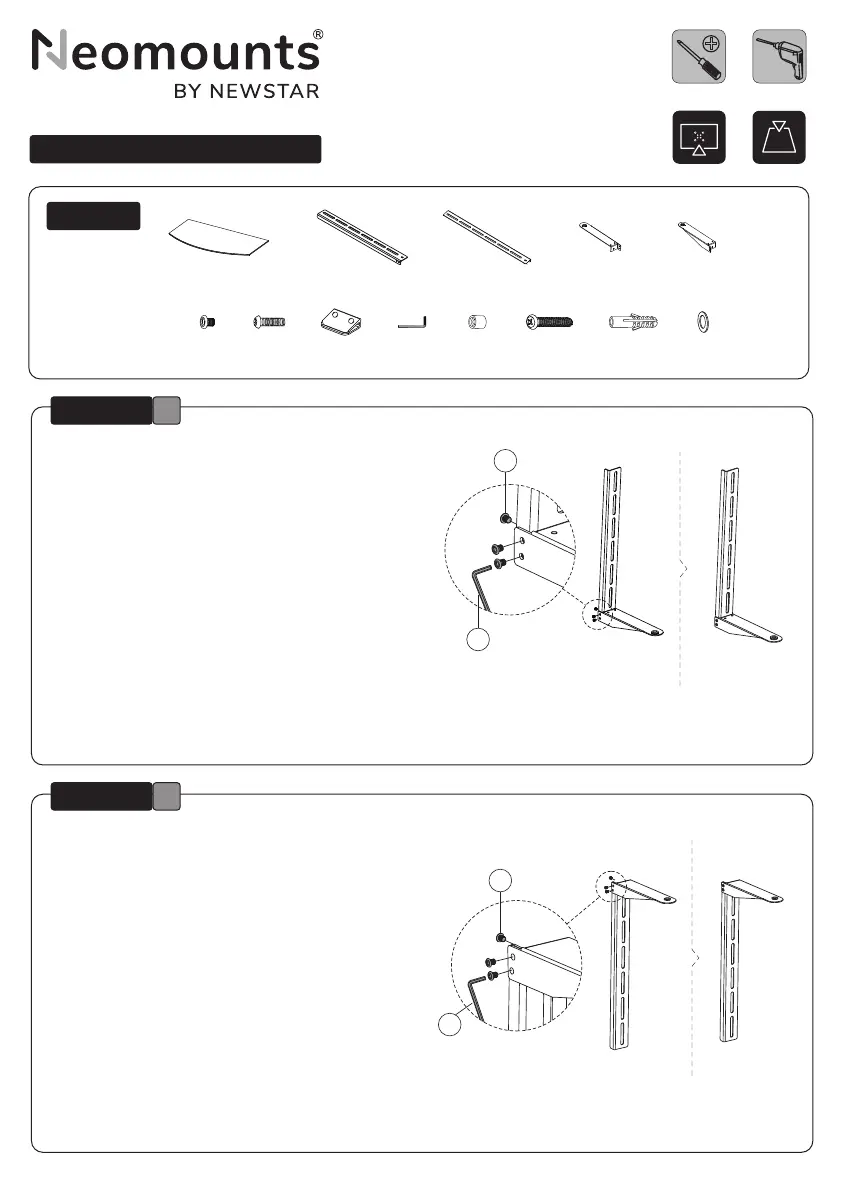 Neomounts®
BY NEWSTAR