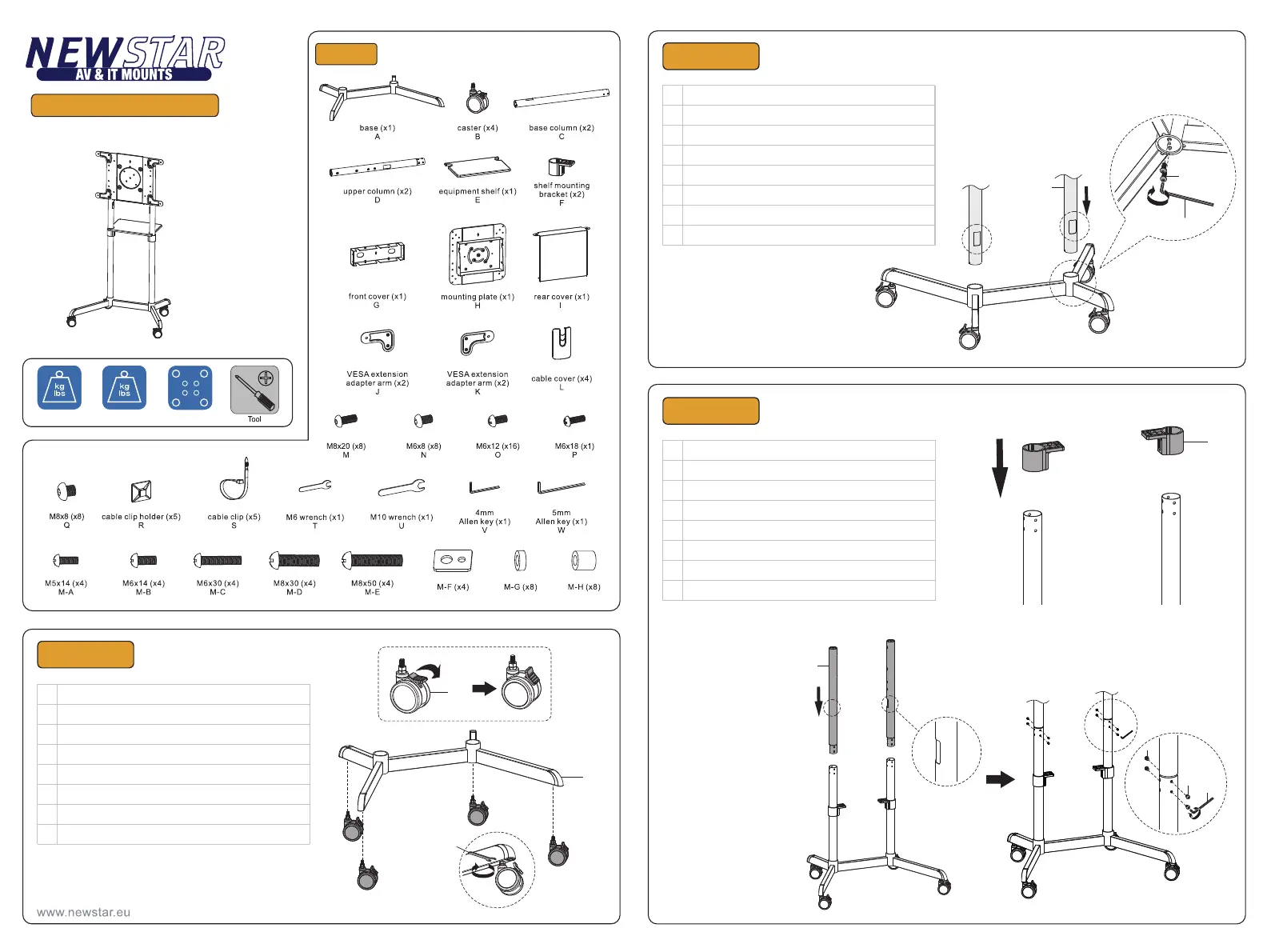 NEWSTAR
AV & IT MOUNTS

kg lbs

kg lbs

Tool

base (x1)
A

caster (x4)
B

base column (x2)
C

upper column (x2)
D

equipment shelf (x1)
E

shelf mounting bracket (x2)
F

front cover (x1)
G

mounting plate (x1)
H

rear cover (x1)
I

VESA extension adapter arm (x2)
J

VESA extension adapter arm (x2)
K

cable cover (x4)
L

M8x20 (x8)
M

M6x8 (x8)
N

M6x12 (x16)
O

M6x18 (x1)
P

M8x8 (x8)
Q

cable clip holder (x5)
R

cable clip (x5)
S

M6 wrench (x1)
T

M10 wrench (x1)
U

4mm Allen key (x1)
V

5mm Allen key (x1)
W

M5x14 (x4)
M-A

M6x14 (x4)
M-B

M6x30 (x4)
M-C

M8x30 (x4)
M-D

M8x50 (x4)
M-E

M-F (x4)

M-G (x8)

M-H (x8)

www.newstar.eu