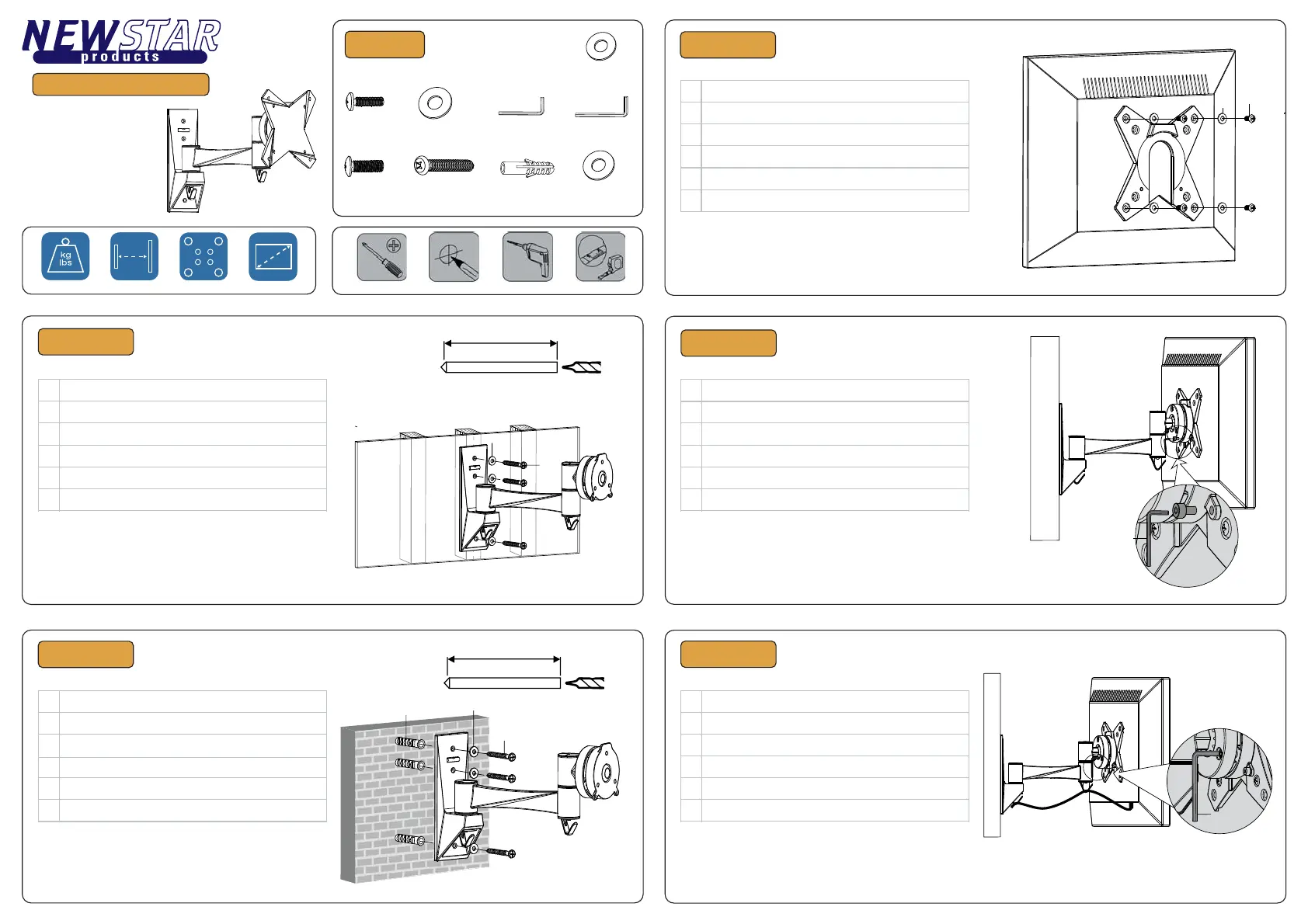 NEWSTAR
products

kg
lbs