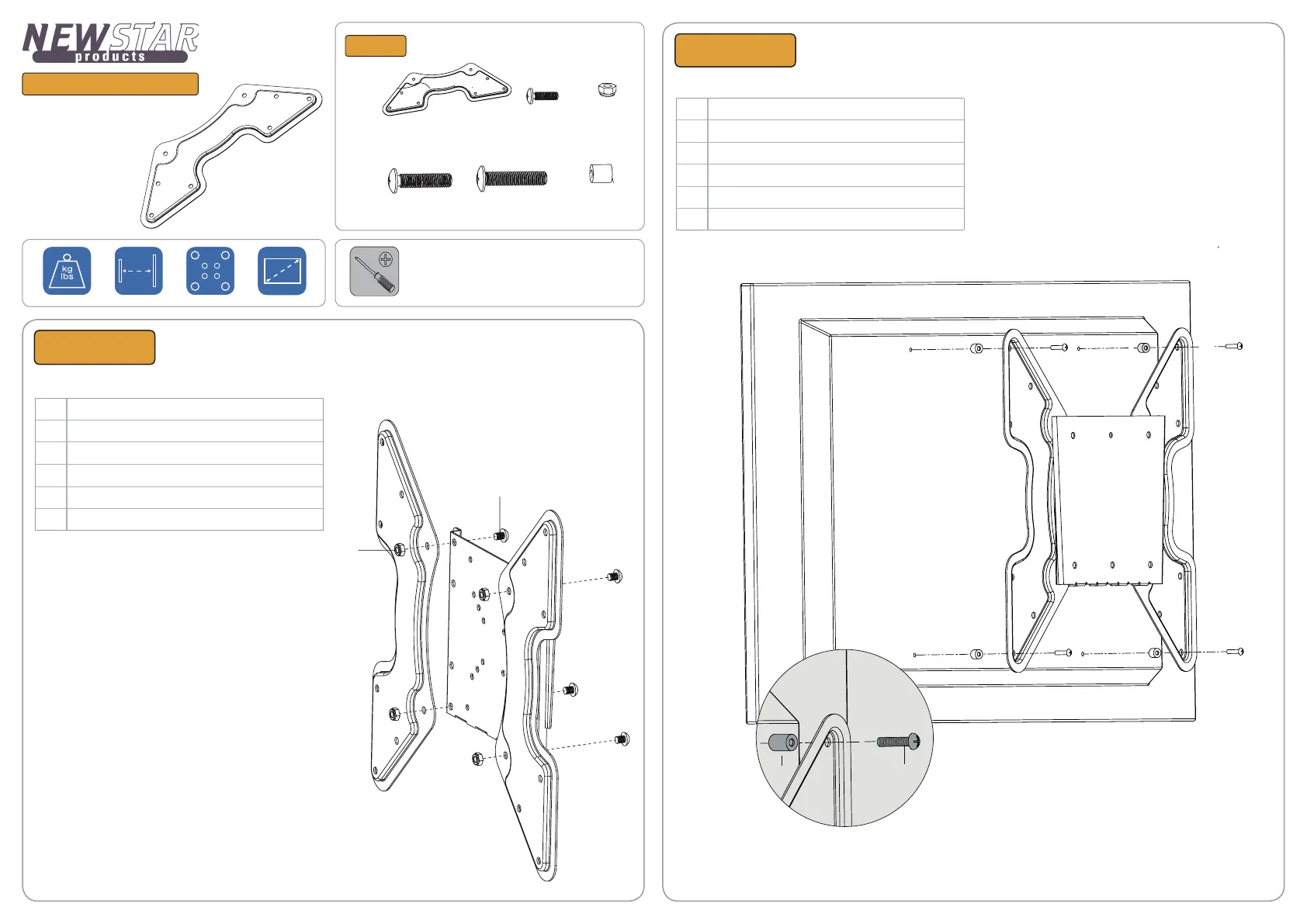 NEWSTAR
products

kg
lbs