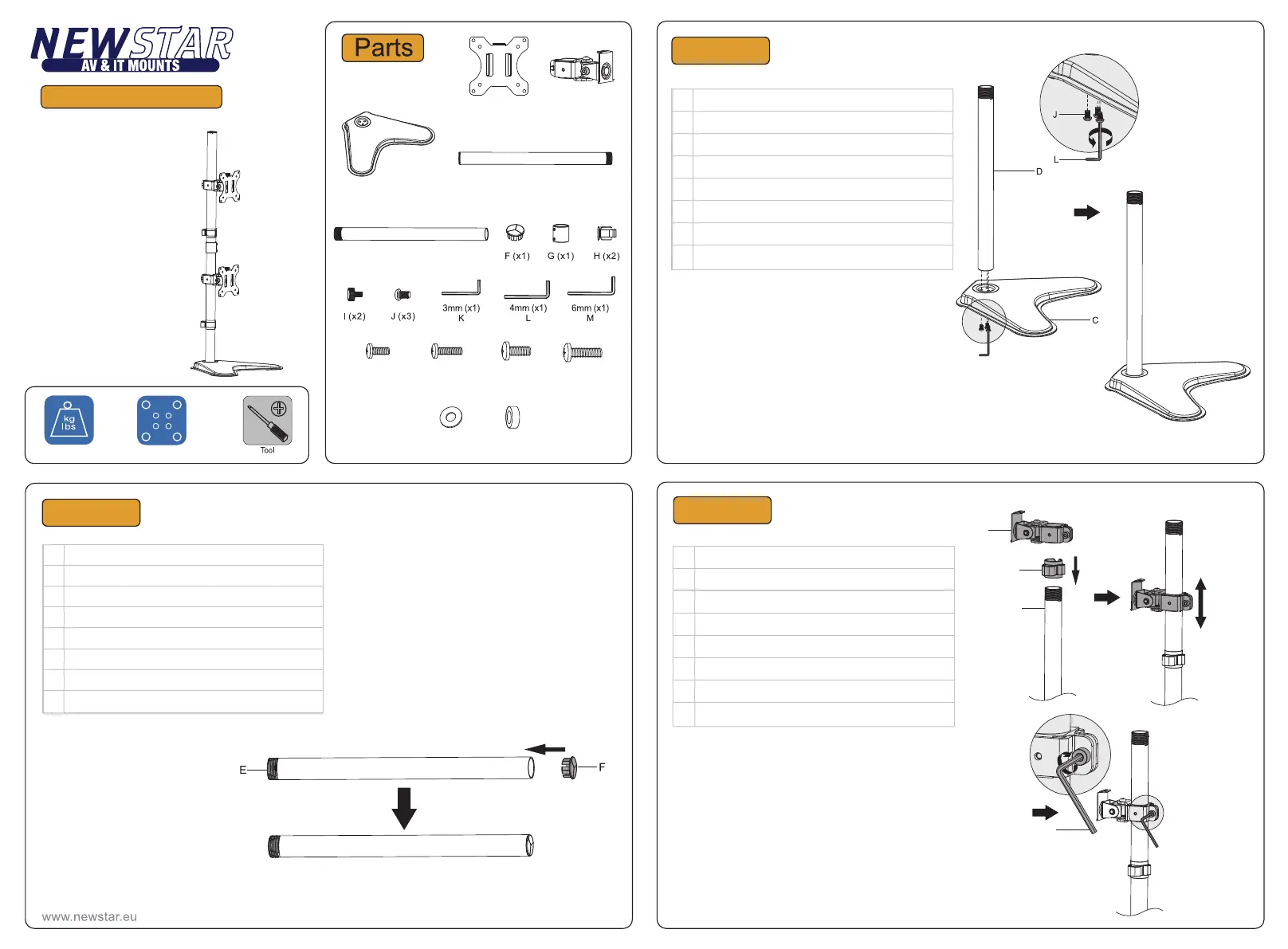 NEWSTAR
AV & IT MOUNTS

kg
lbs

Tool

Parts

F (x1)
G (x1)
H (x2)
I (x2)
J (x3)
3mm (x1)
K
4mm (x1)
L
6mm (x1)
M

J
L
D
C

E
F

www.newstar.eu