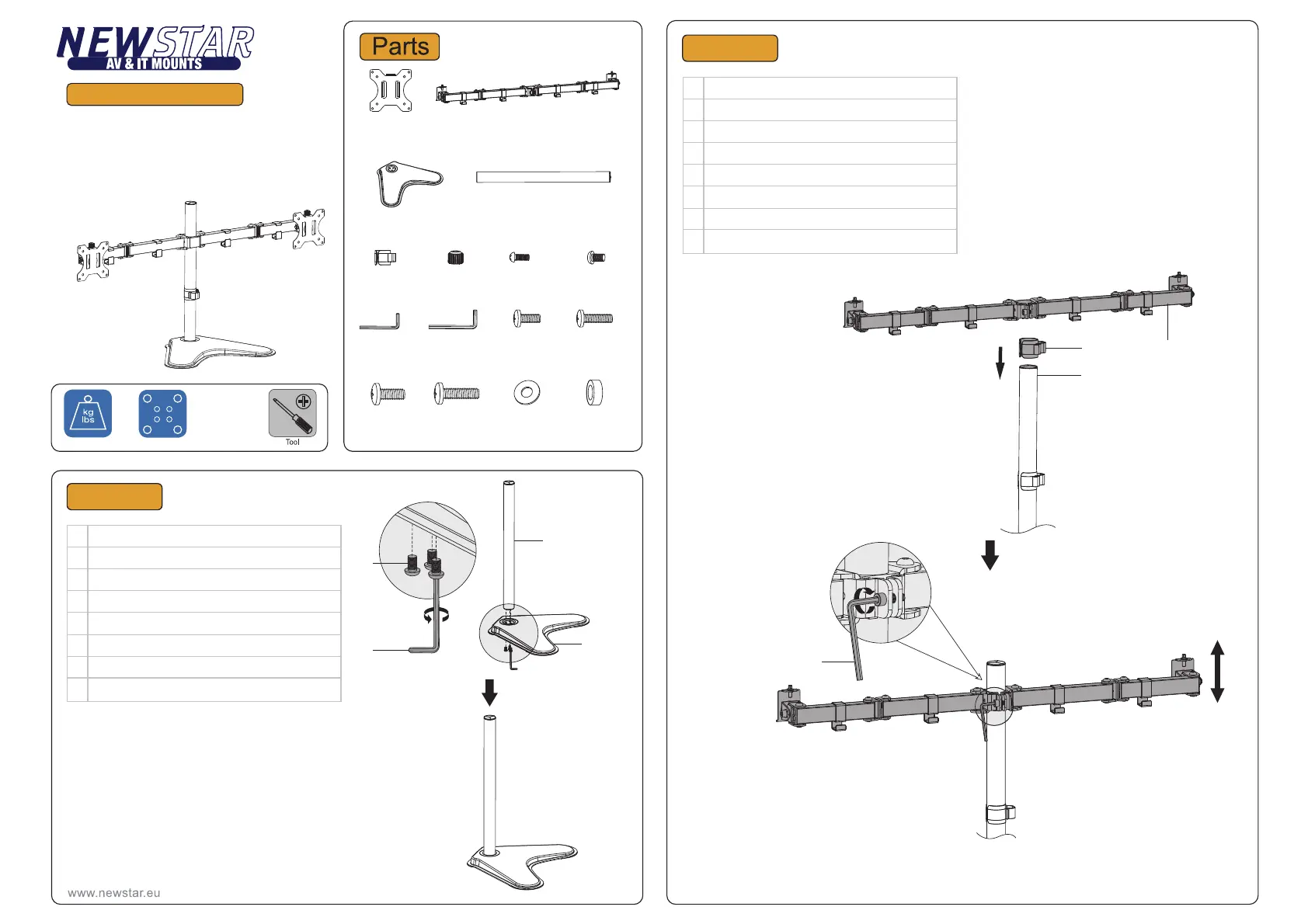 NEWSTAR
AV & IT MOUNTS

kg
lbs

Tool

Parts

www.newstar.eu