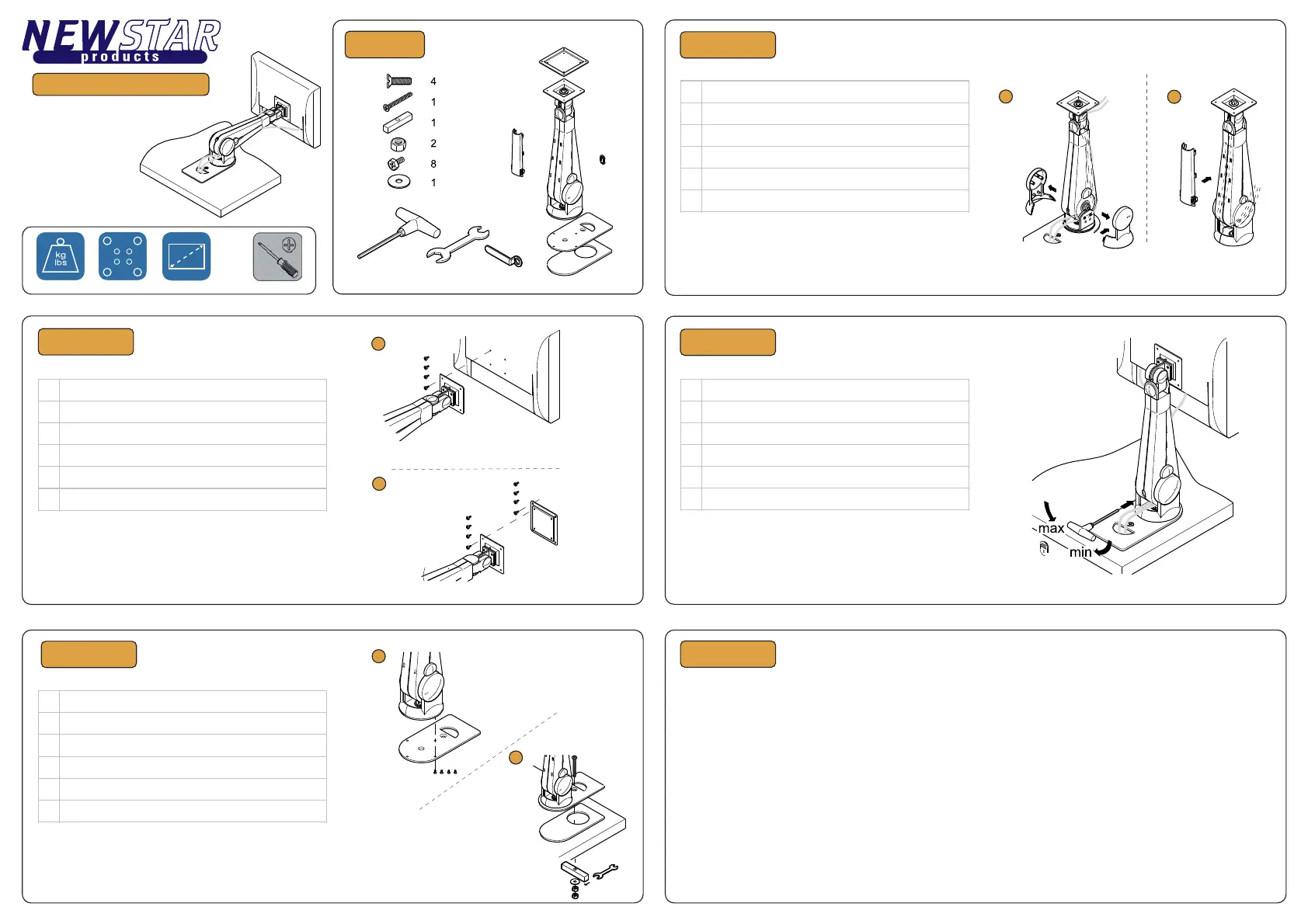 NEWSTAR
products

kg
lbs

4
1
1
2
8
1

max
min