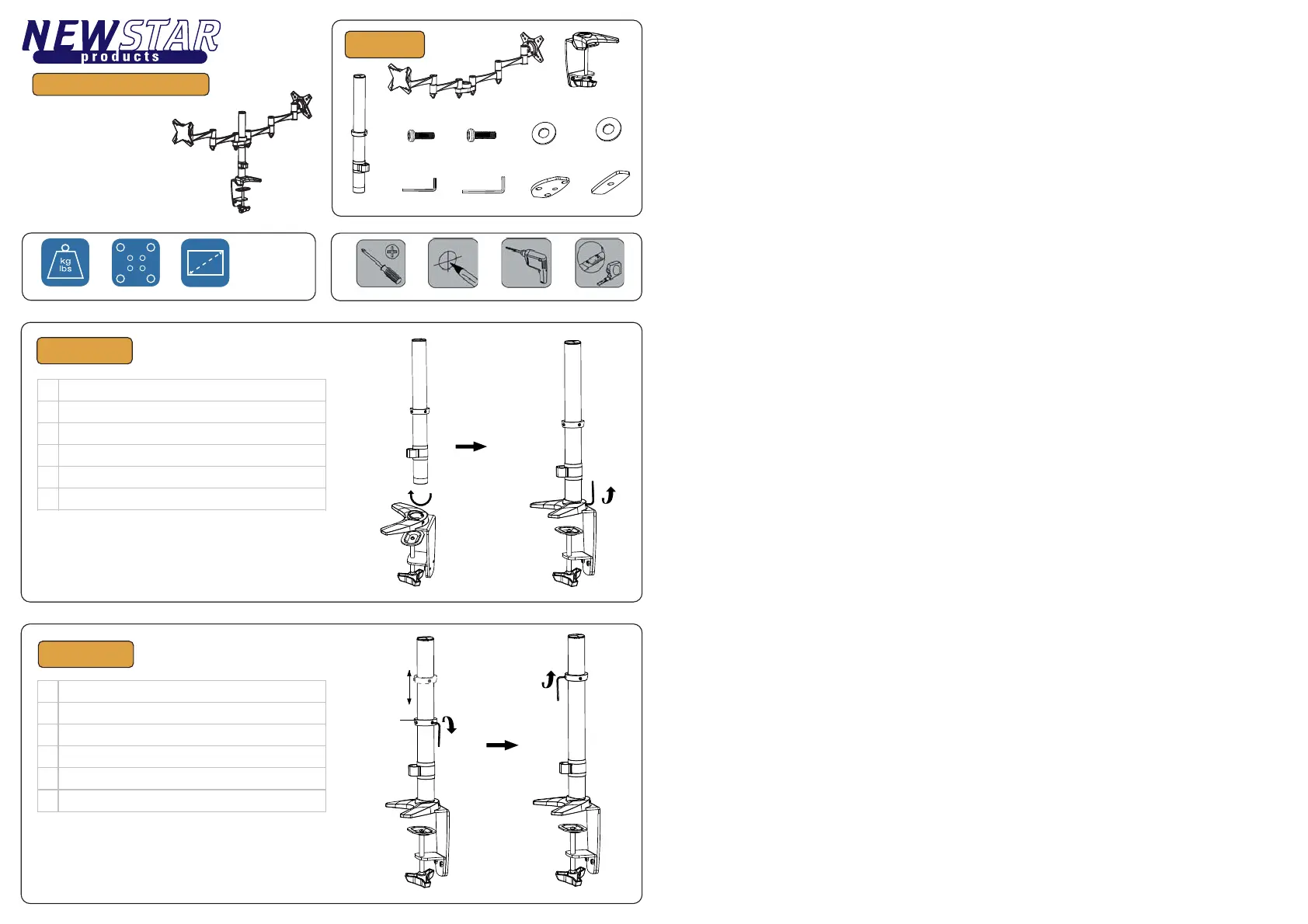 NEWSTAR
products

kg
lbs