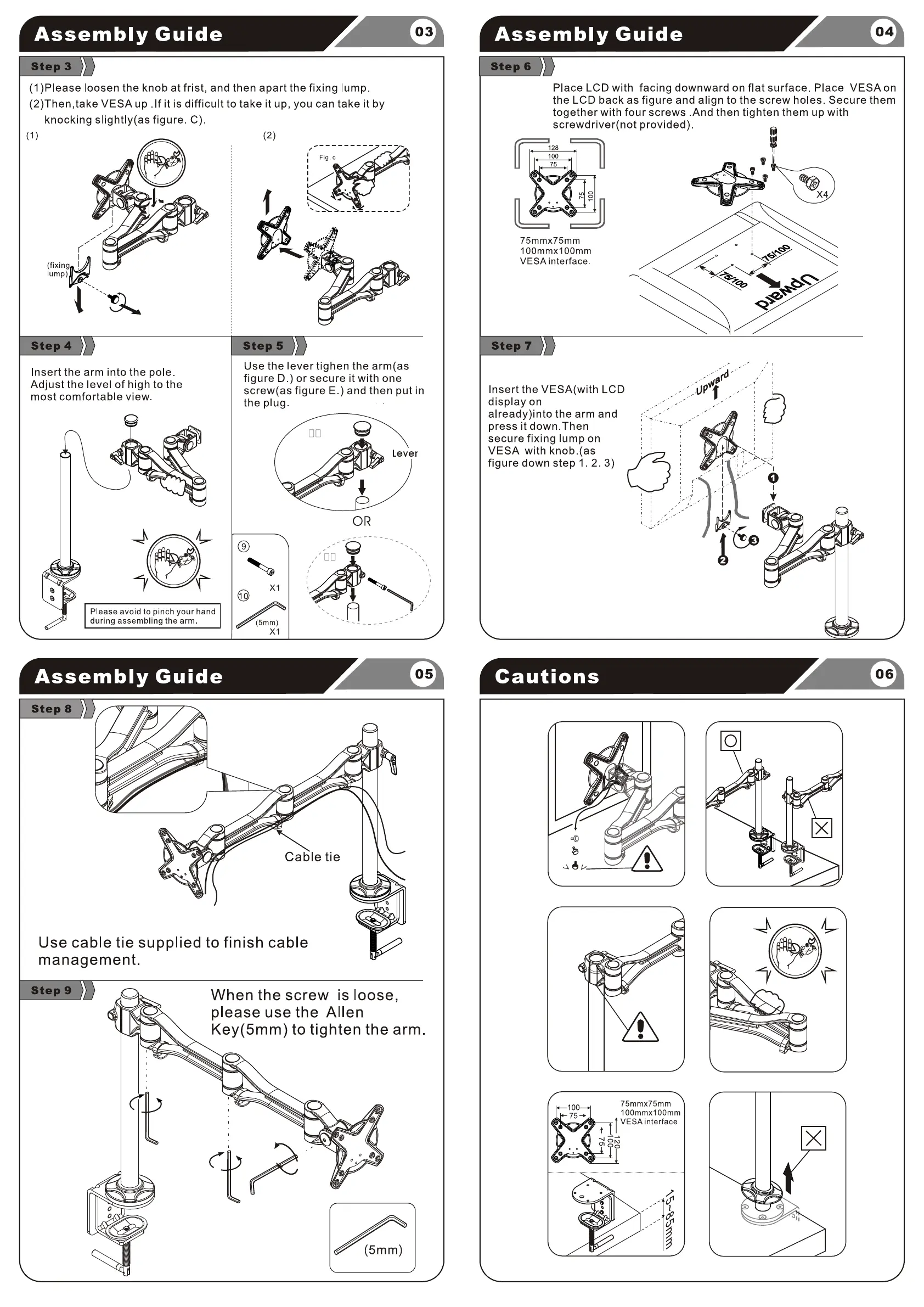 Assembly Guide 03

Step 3

(1)Please loosen the knob at frist, and then apart the fixing lump.
(2)Then,take VESA up .If it is difficult to take it up, you can take it by knocking slightly(as figure. C).

(1)

(2)

Fig. c

(fixing lump)

Step 4

Insert the arm into the pole. Adjust the level of high to the most comfortable view.

Please avoid to pinch your hand during assembling the arm.

Step 5

Use the lever tighen the arm(as figure D.) or secure it with one screw(as figure E.) and then put in the plug.

Lever

OR

9
X1
10
(5mm)
X1

Assembly Guide 04

Step 6

Place LCD with facing downward on flat surface. Place VESA on the LCD back as figure and align to the screw holes. Secure them together with four screws .And then tighten them up with screwdriver(not provided).

128
100
75
75
100

75mmx75mm
100mmx100mm
VESA interface.

X4

75/100
75/100
Upward

Step 7

Insert the VESA(with LCD display on already)into the arm and press it down.Then secure fixing lump on VESA with knob.(as figure down step 1. 2. 3)

Upward

1
2
3

Assembly Guide 05

Step 8

Cable tie

Use cable tie supplied to finish cable management.

Step 9

When the screw is loose, please use the Allen Key(5mm) to tighten the arm.

(5mm)

Cautions 06

100
75
75
100
120
75mmx75mm
100mmx100mm
VESA interface.

15~85mm