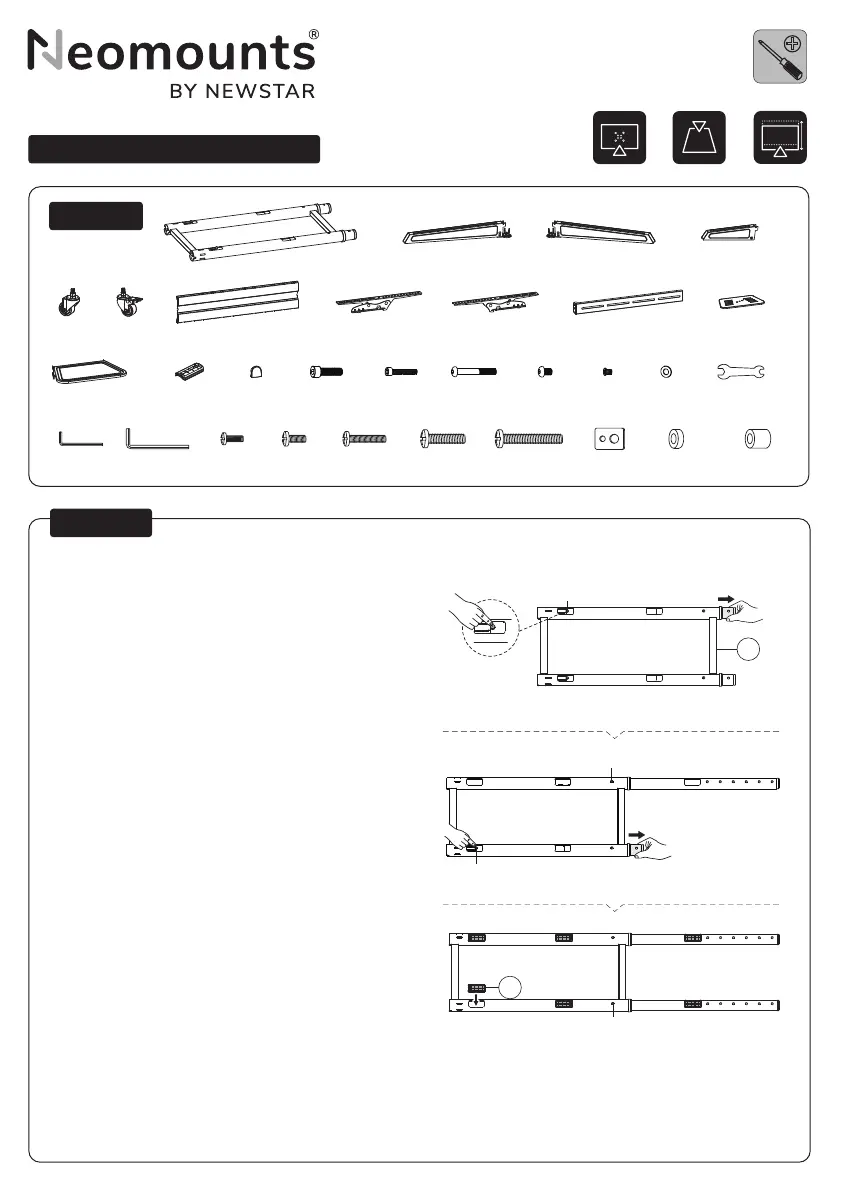 Neomounts®
BY NEWSTAR