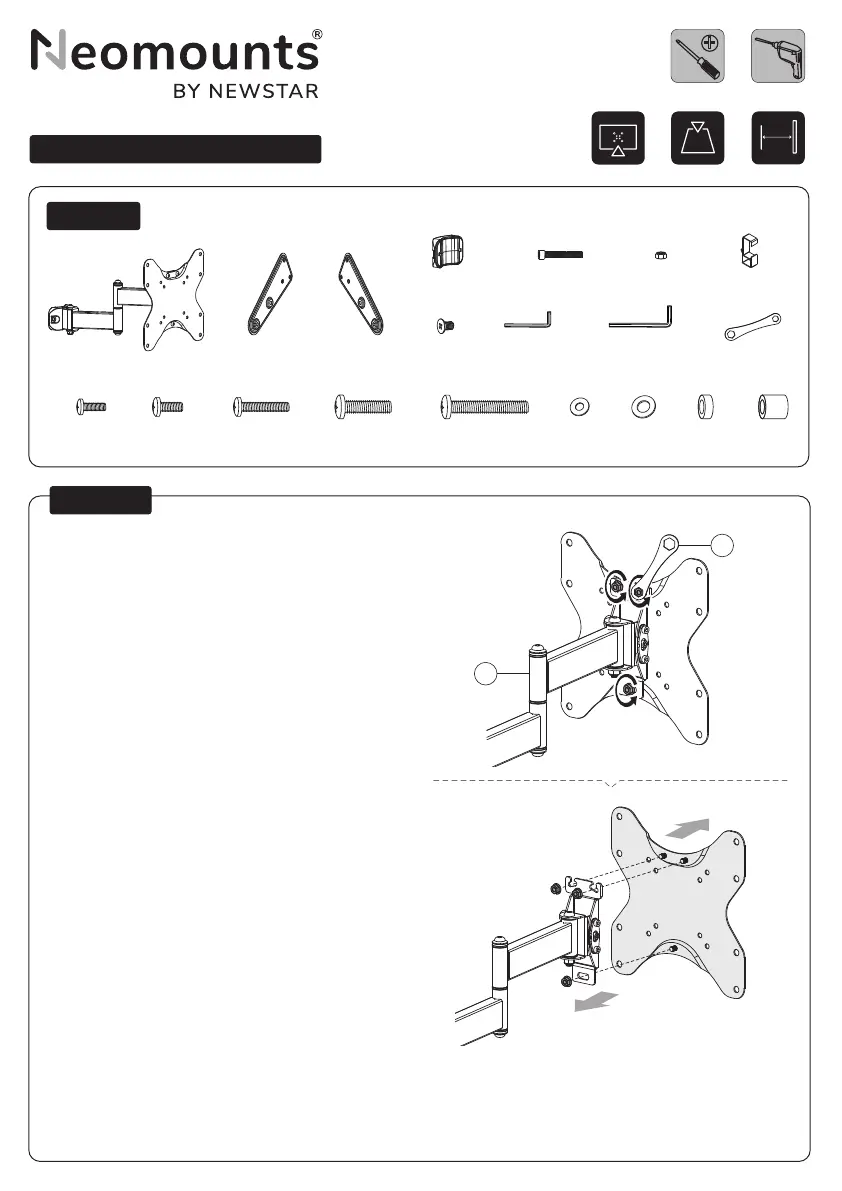 Neomounts®
BY NEWSTAR