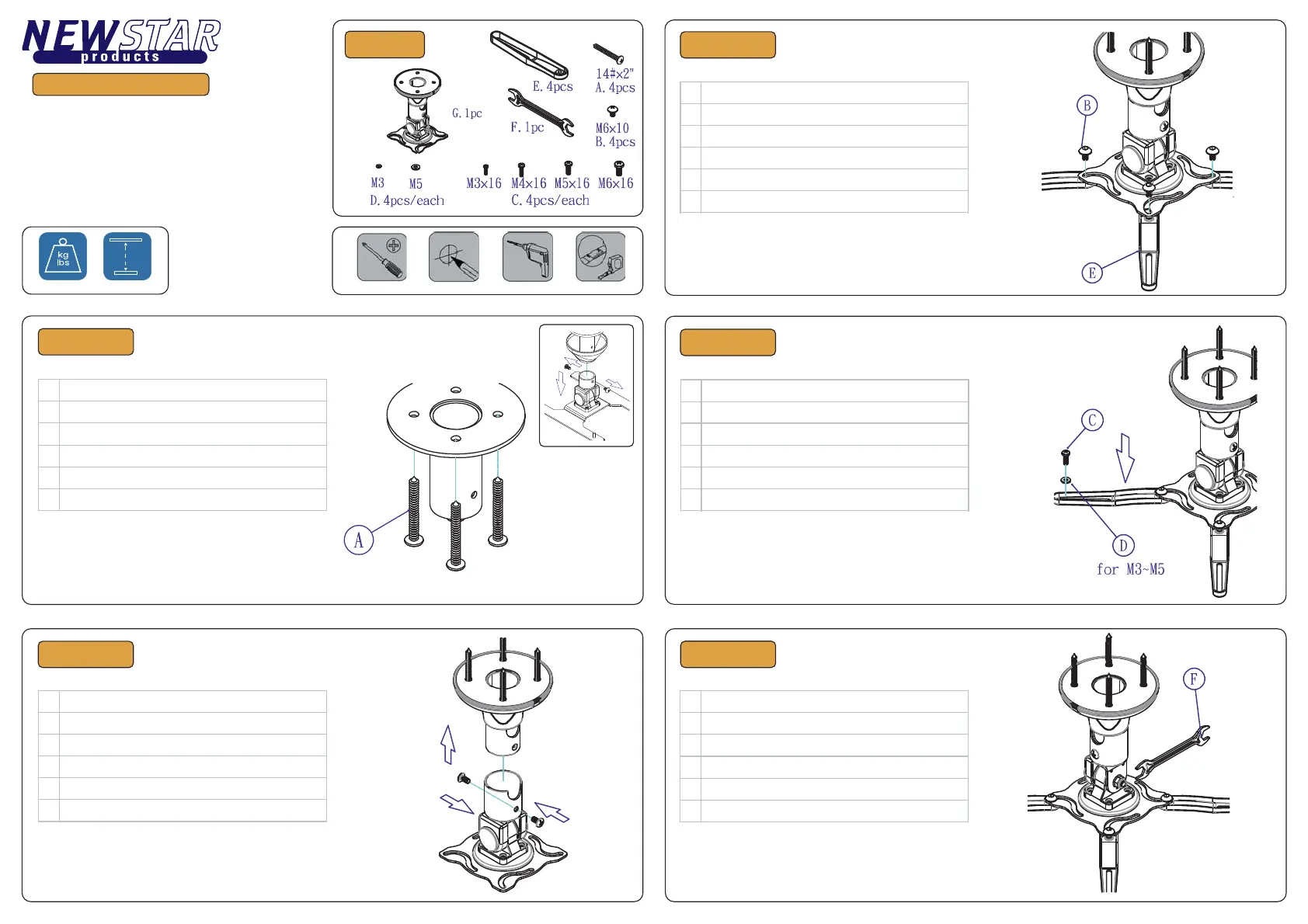 NEWSTAR products

kg lbs

E. 4pcs
14#x2"
A. 4pcs
G. 1pc
F. 1pc
M6x10
B. 4pcs
M3
M5
D. 4pcs/each
M3x16
M4x16
M5x16
M6x16
C. 4pcs/each

B
E

A

C
D
for M3~M5

F