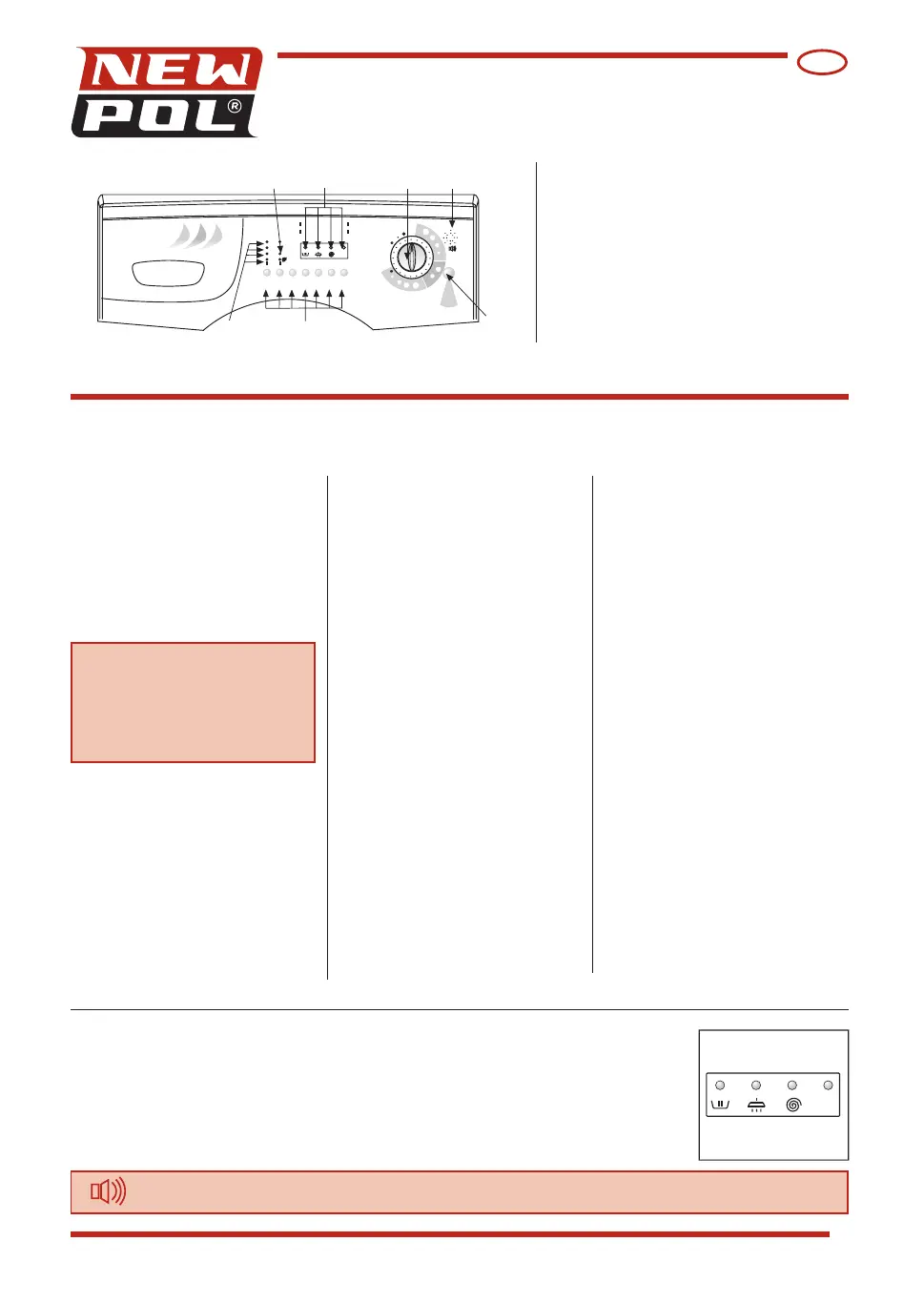 NEW POL®