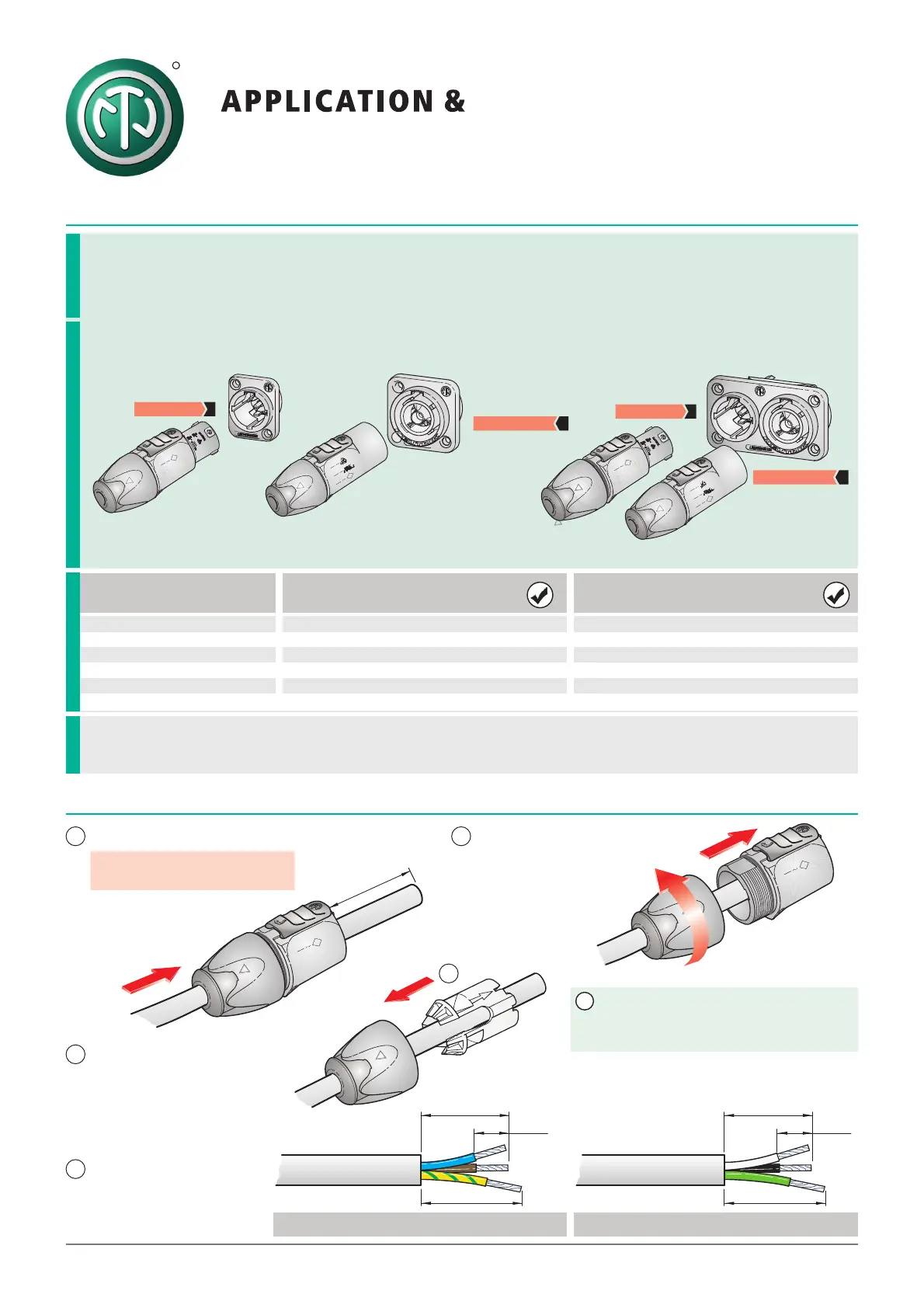 APPLICATION &