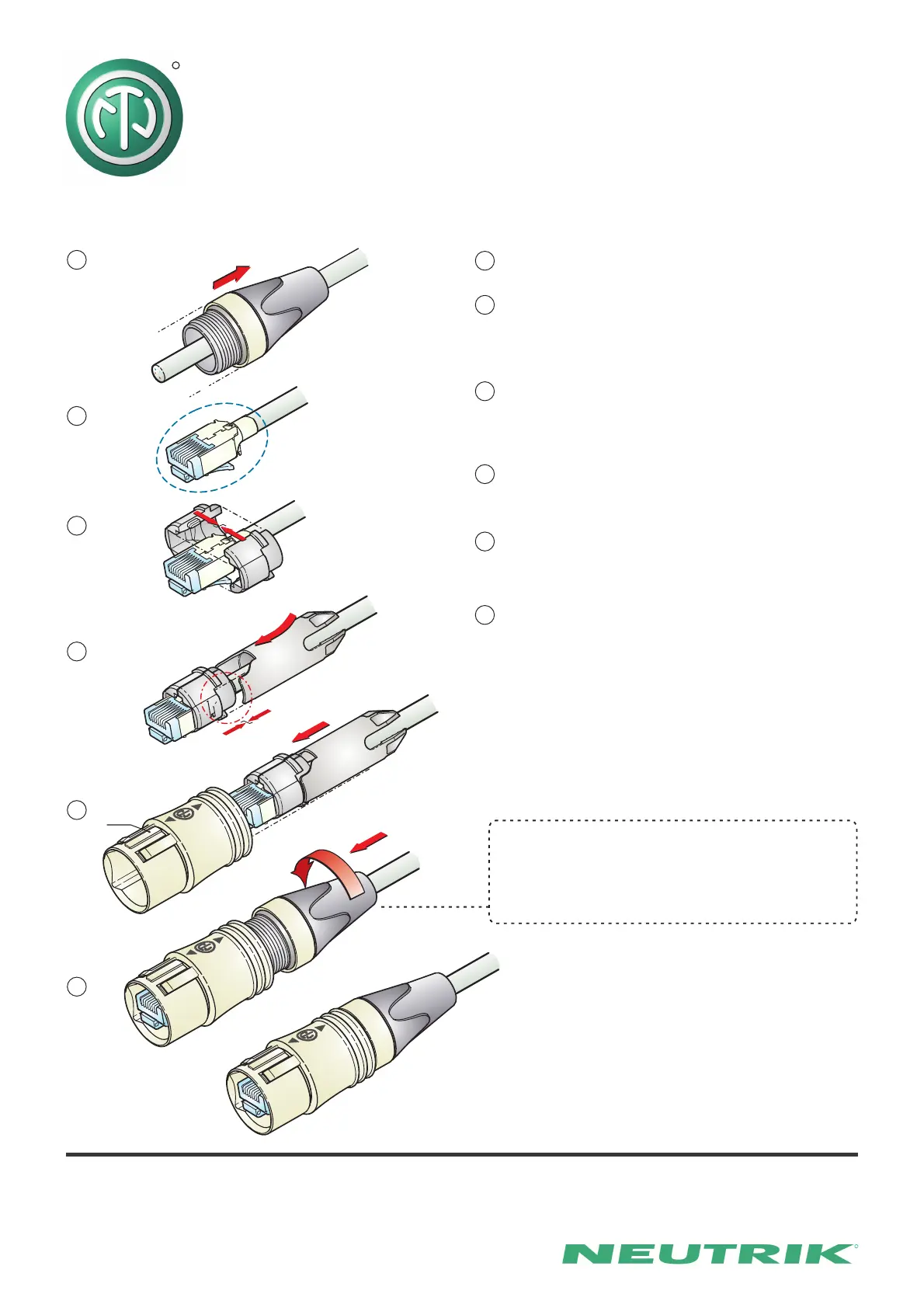 NEUTRIK