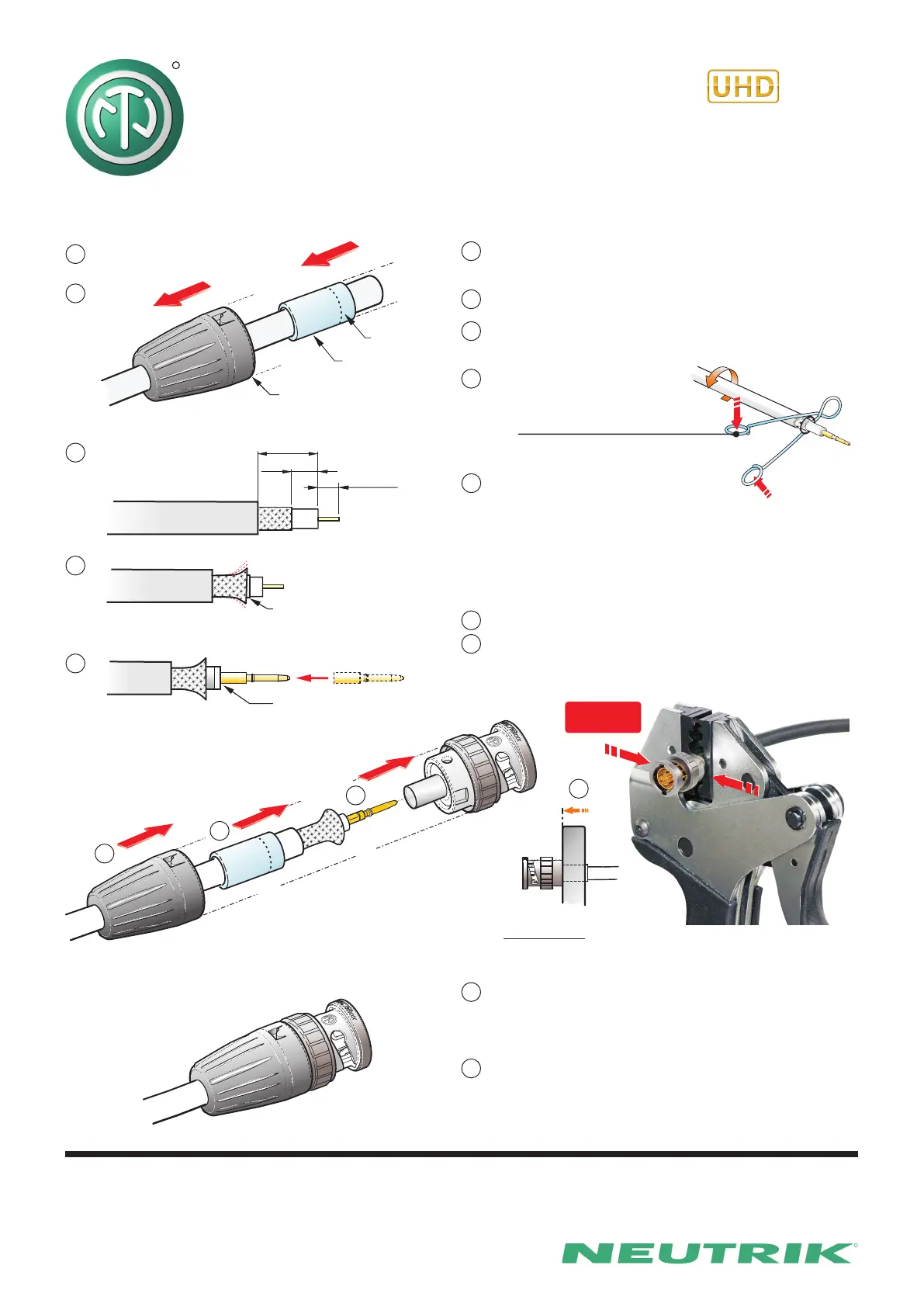 UHD

NEUTRIK