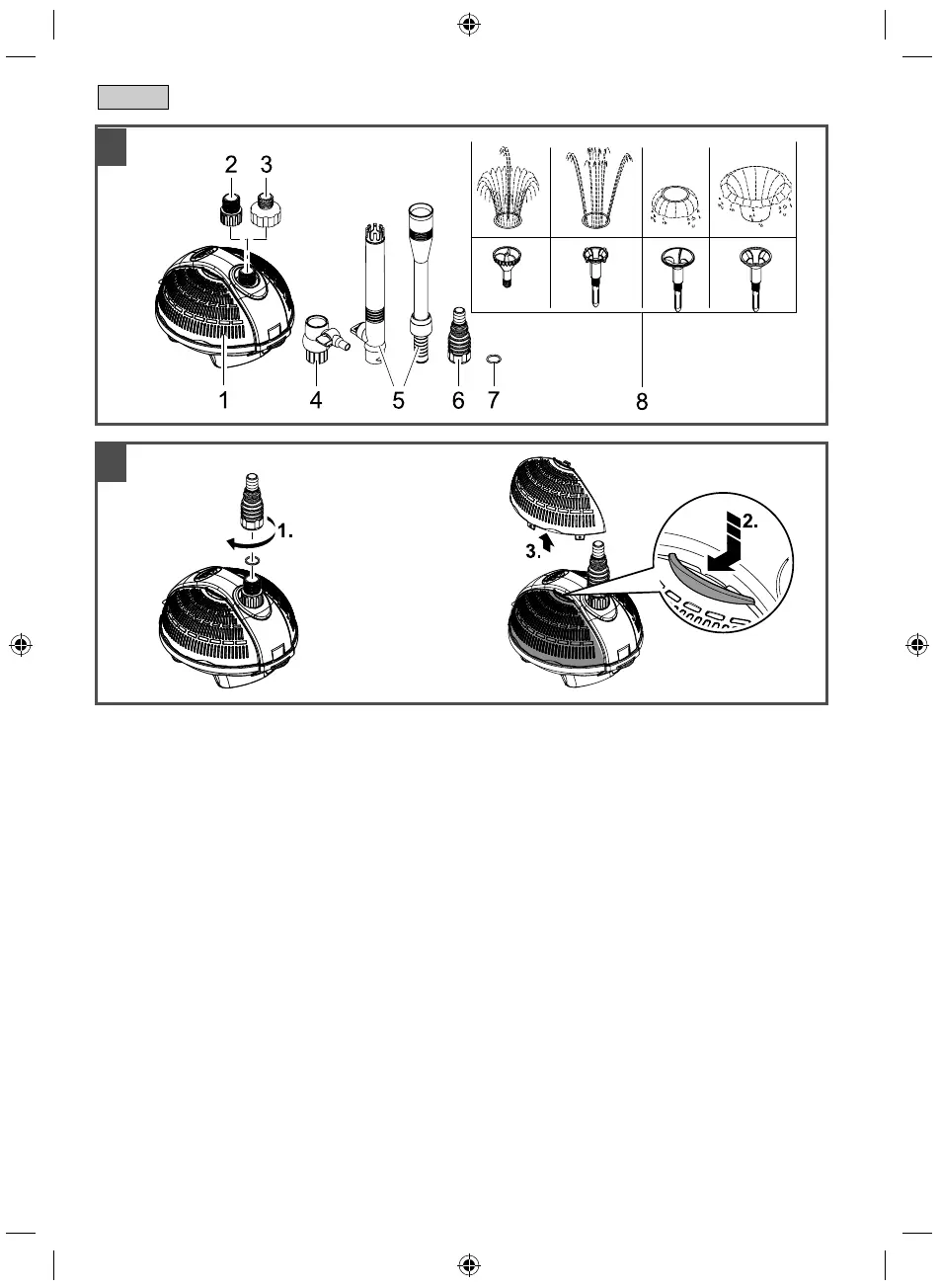 2 3

1 4 5 6 7 8

1.

2.

3.