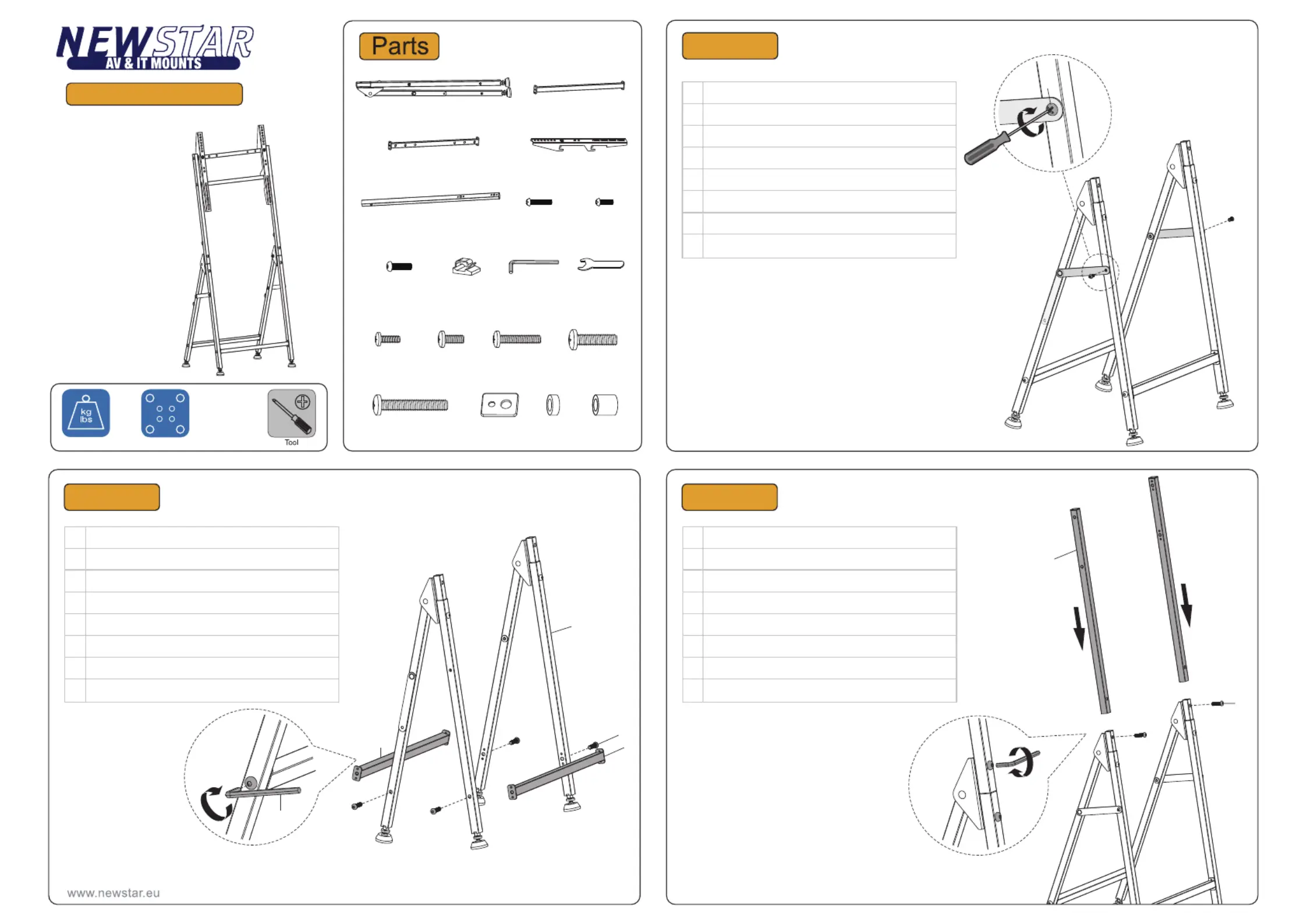 NEWSTAR
AV & IT MOUNTS

kg
lbs

Tool

Parts

www.newstar.eu