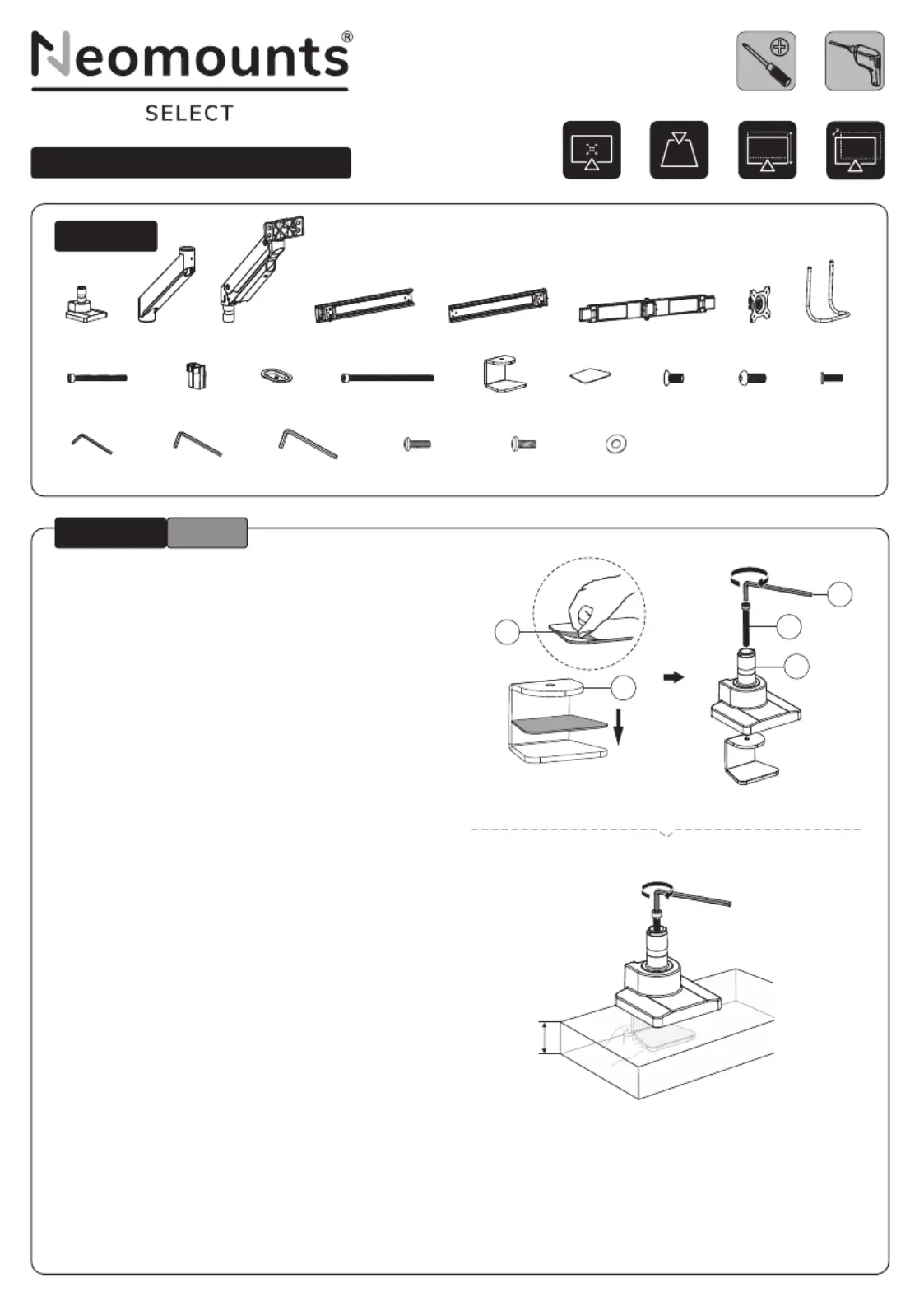 Neomounts®

SELECT