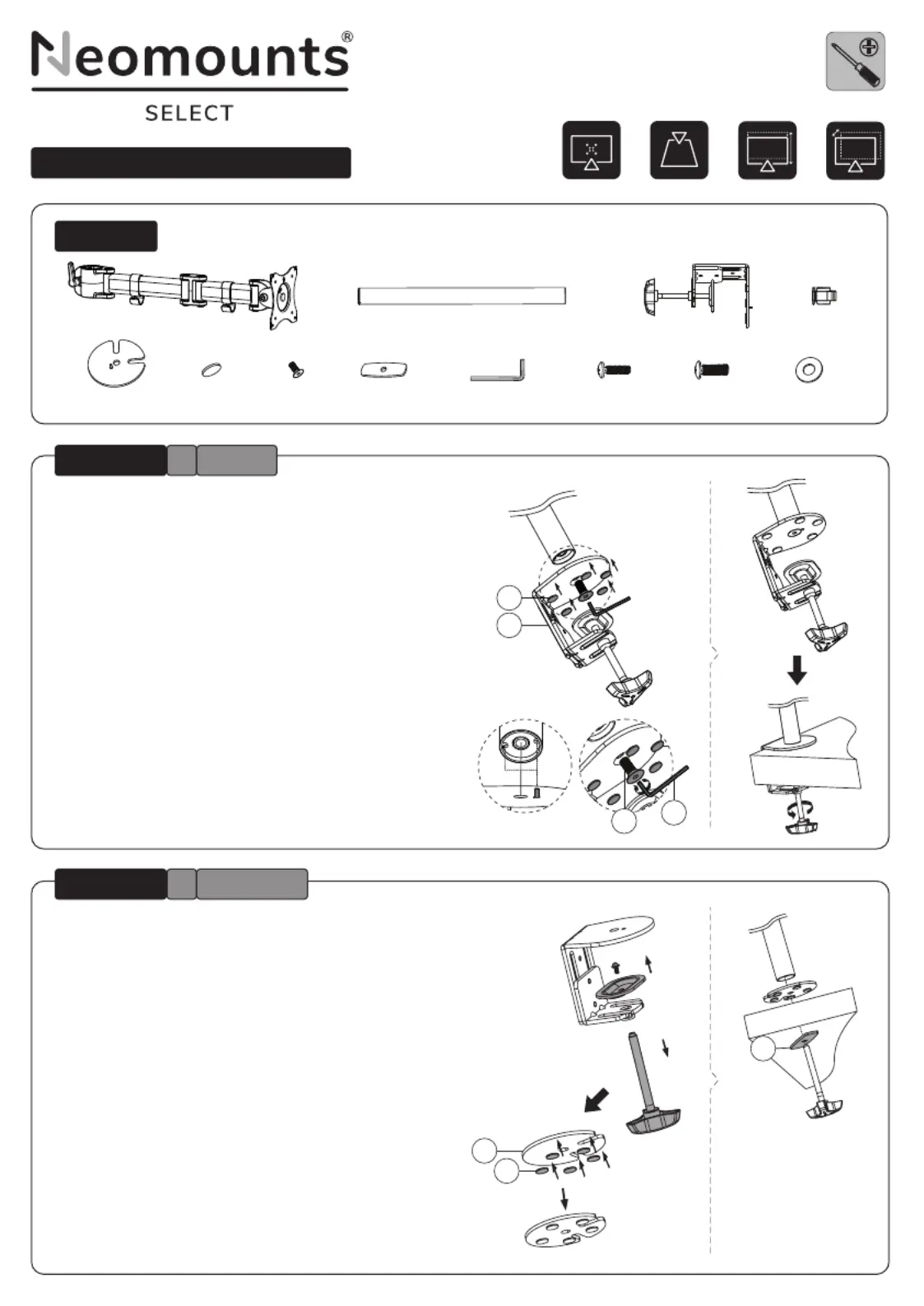 Neomounts®

SELECT