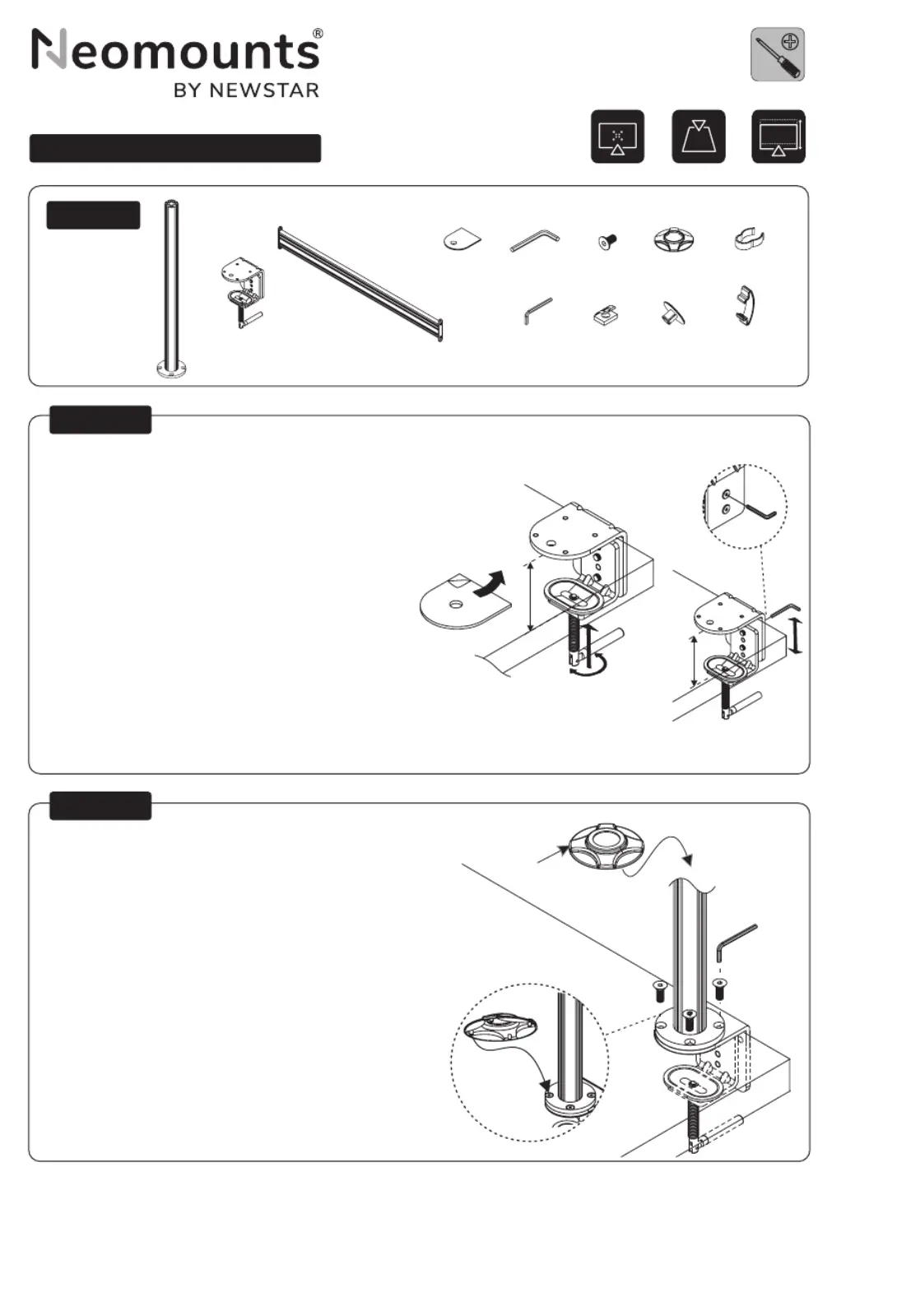 Neomounts®
BY NEWSTAR