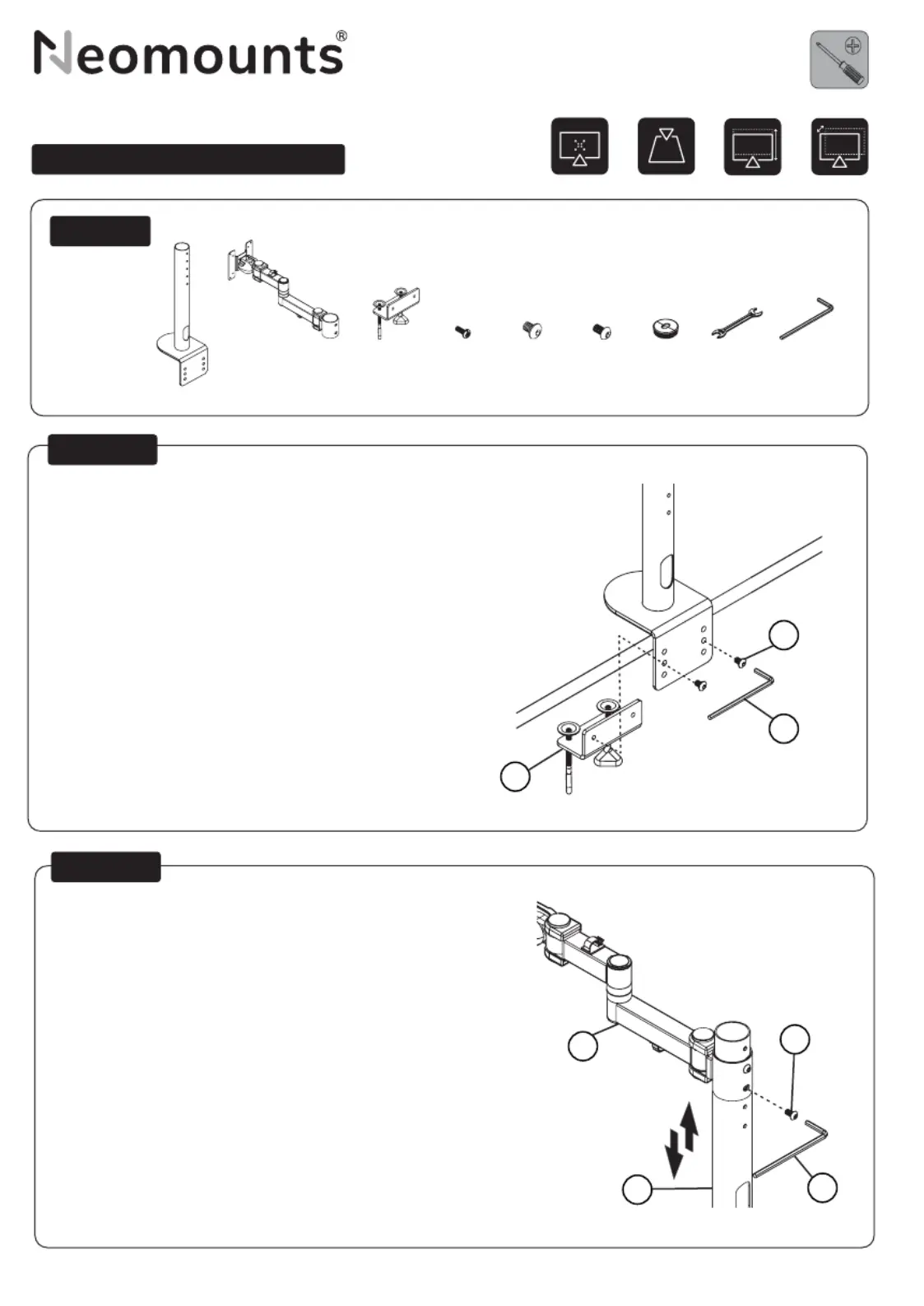 Neomounts®