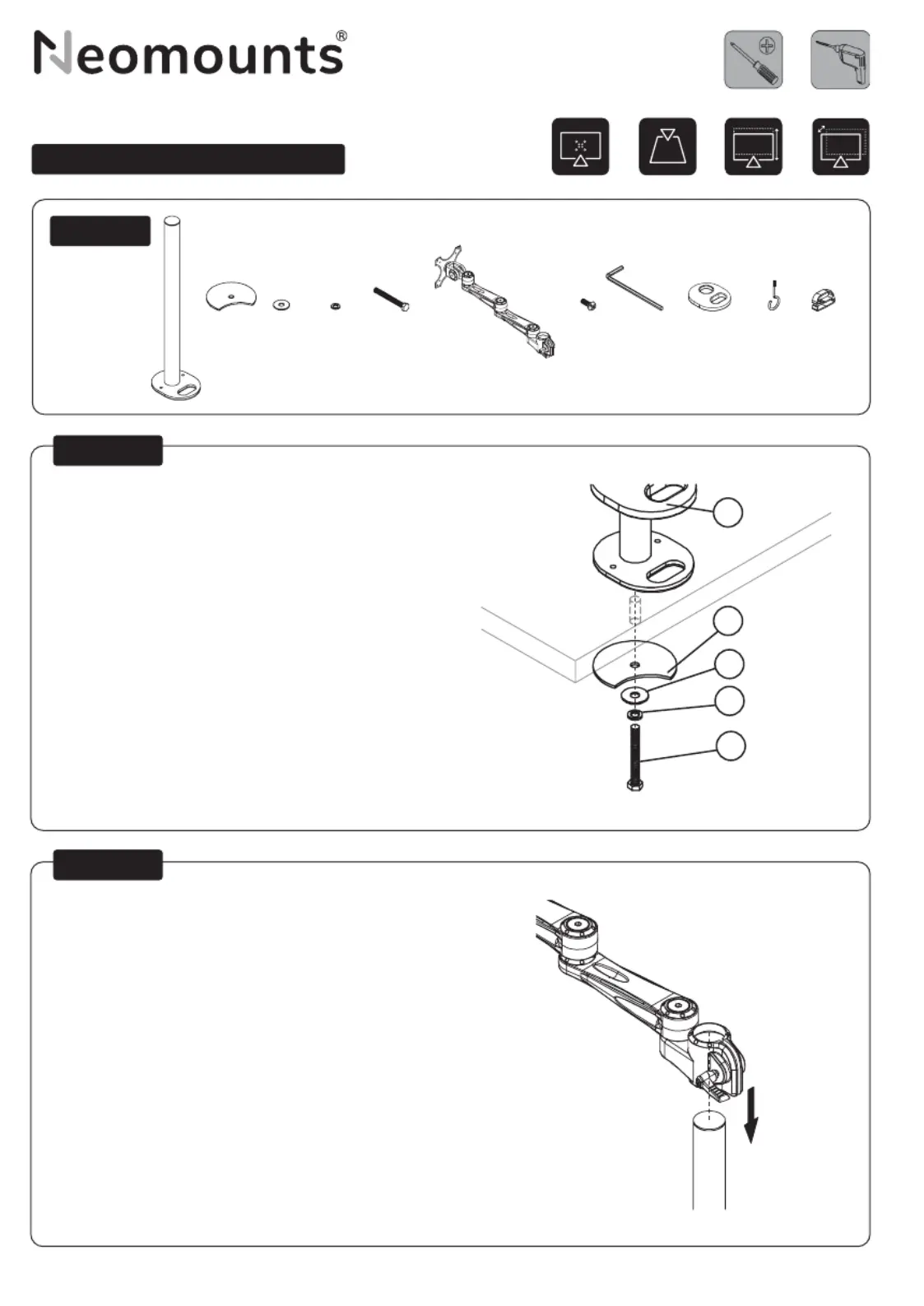 Neomounts®