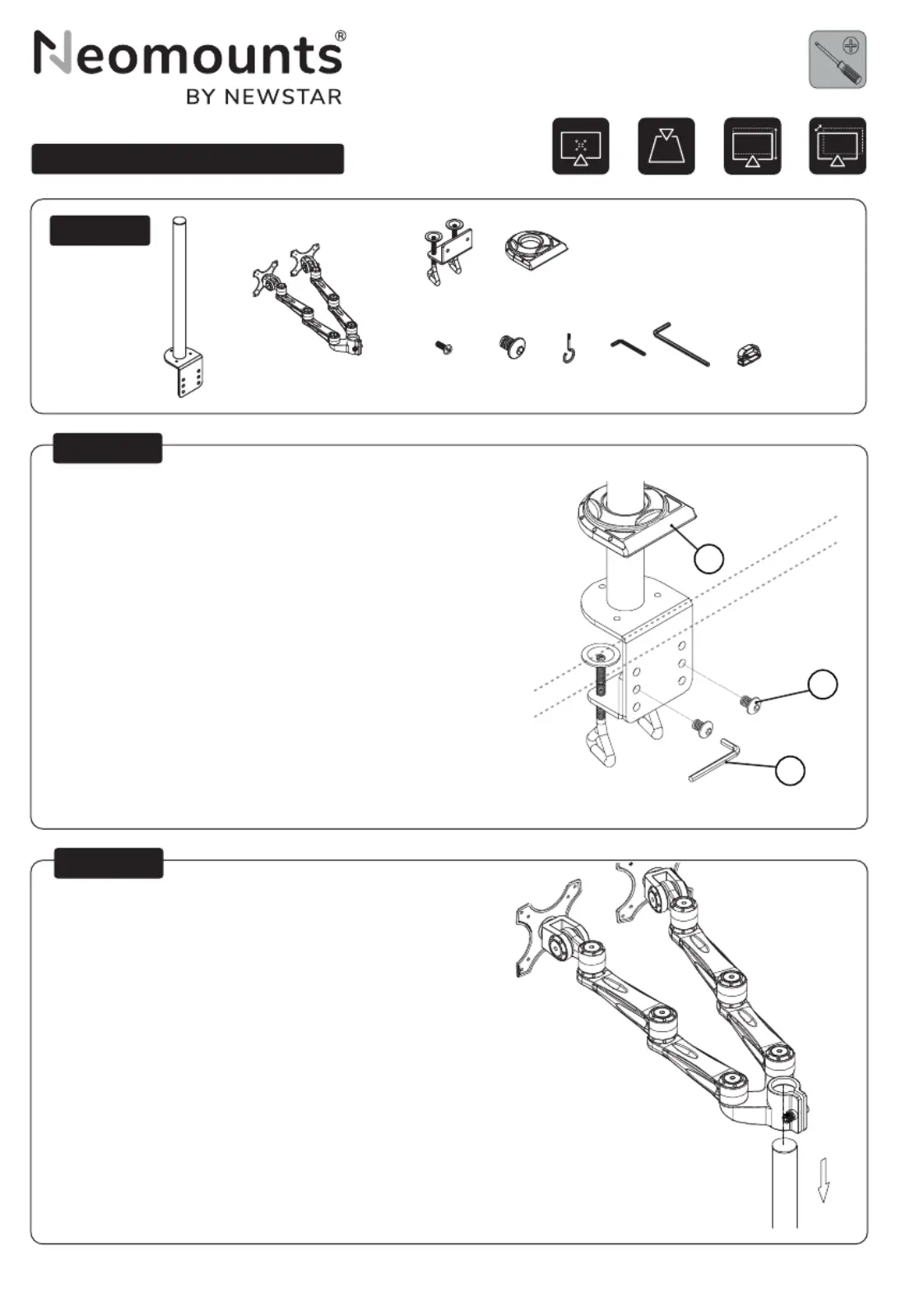 Neomounts®
BY NEWSTAR