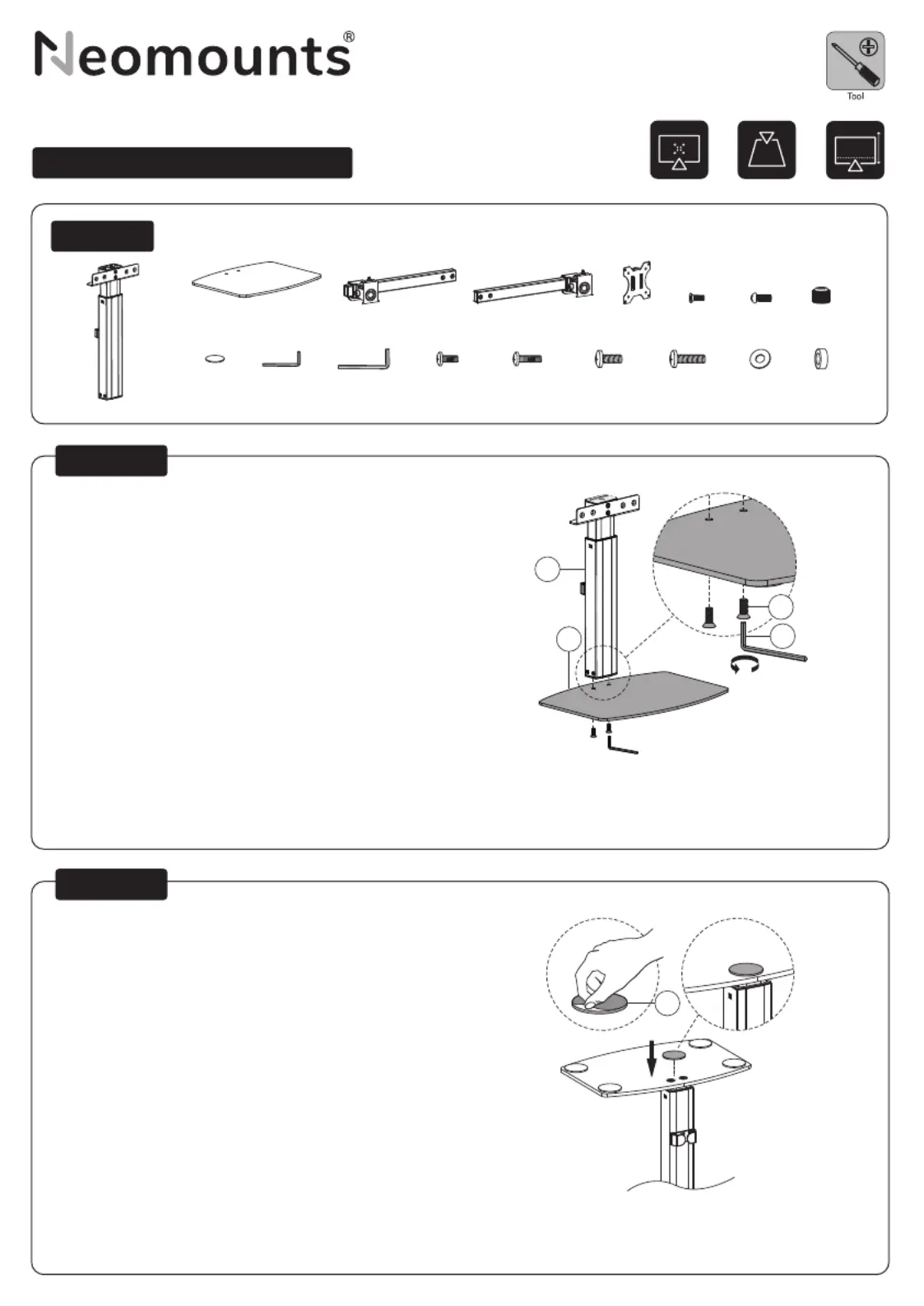 Neomounts®

Tool