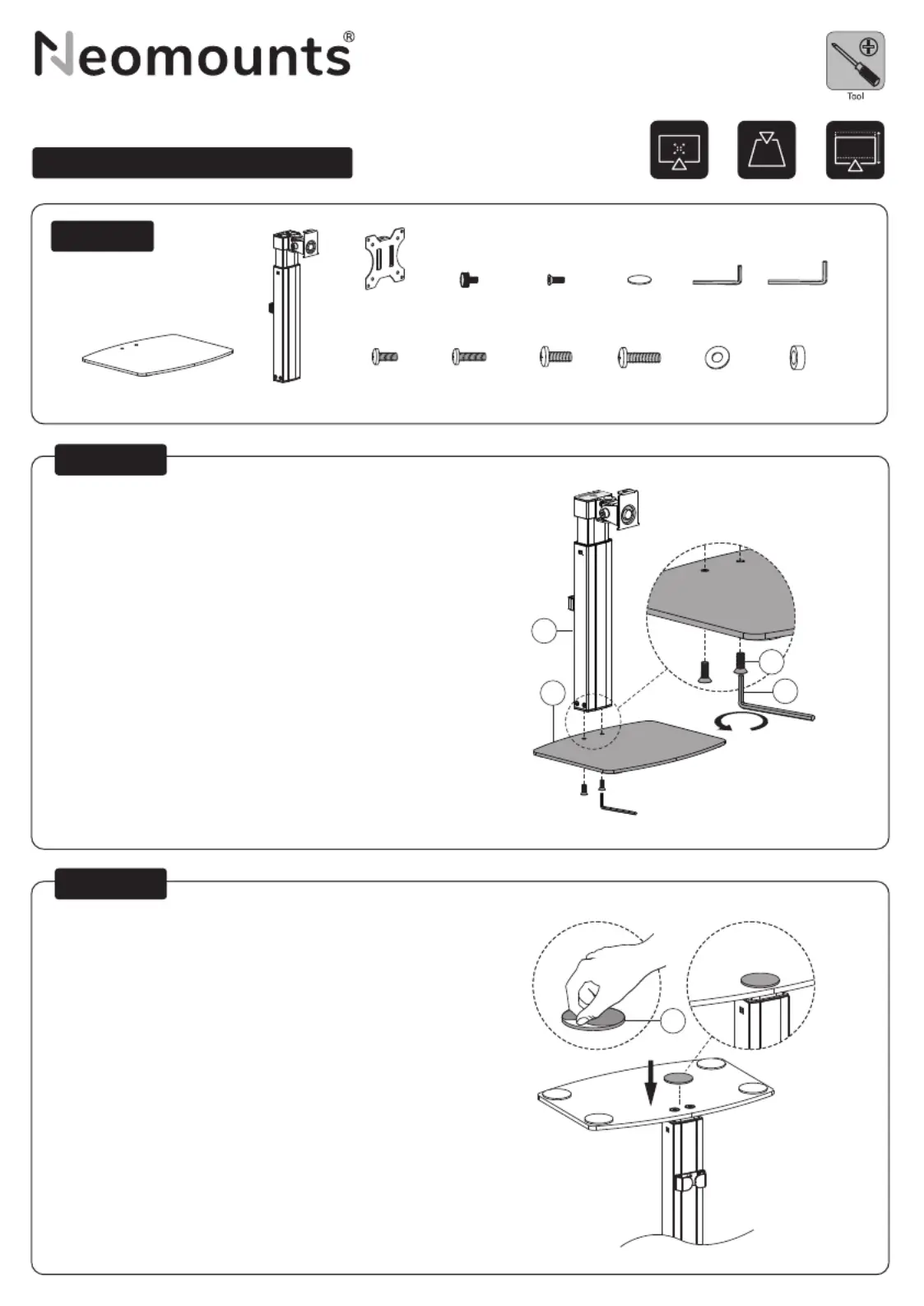 Neomounts®

Tool