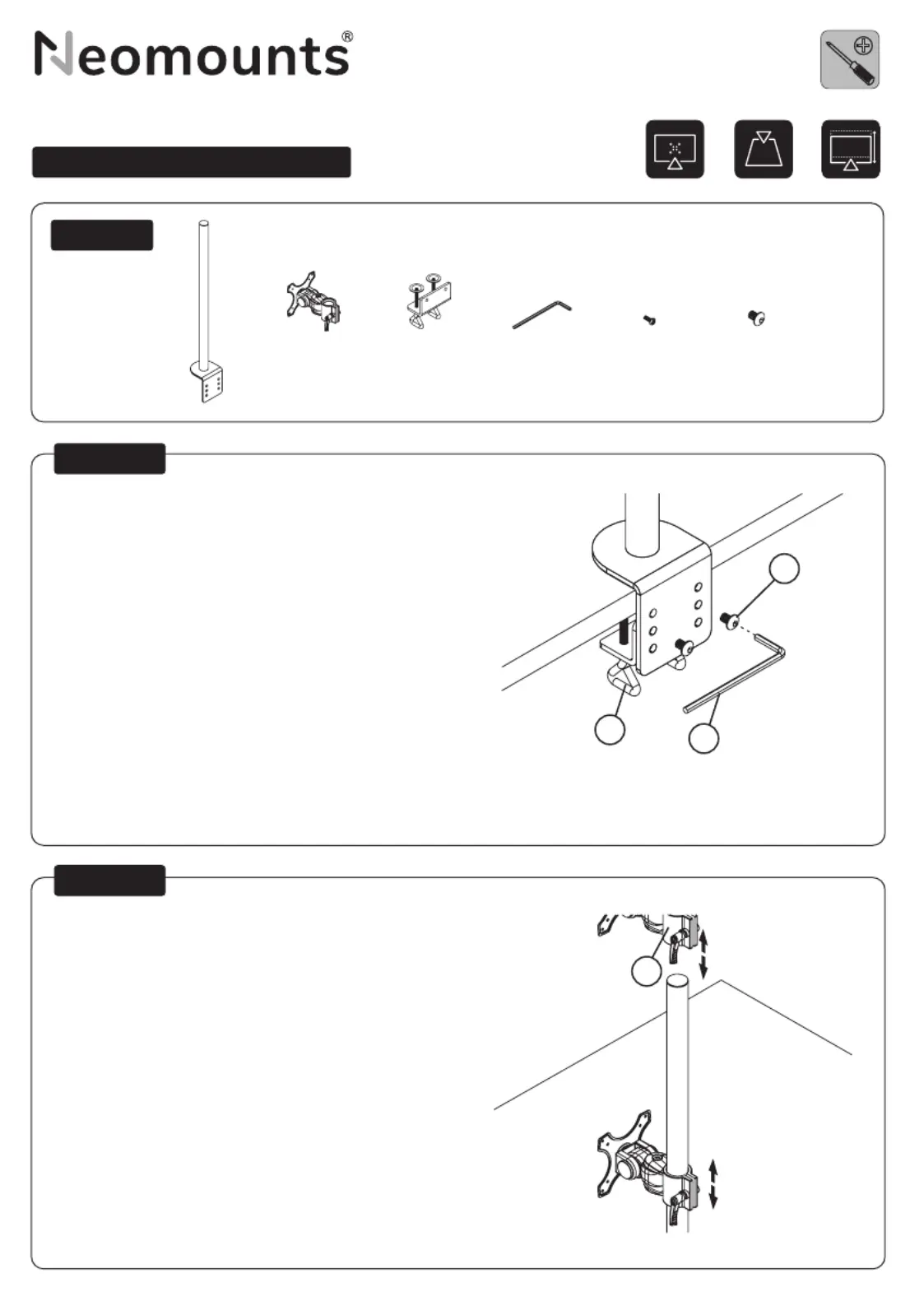 Neomounts®