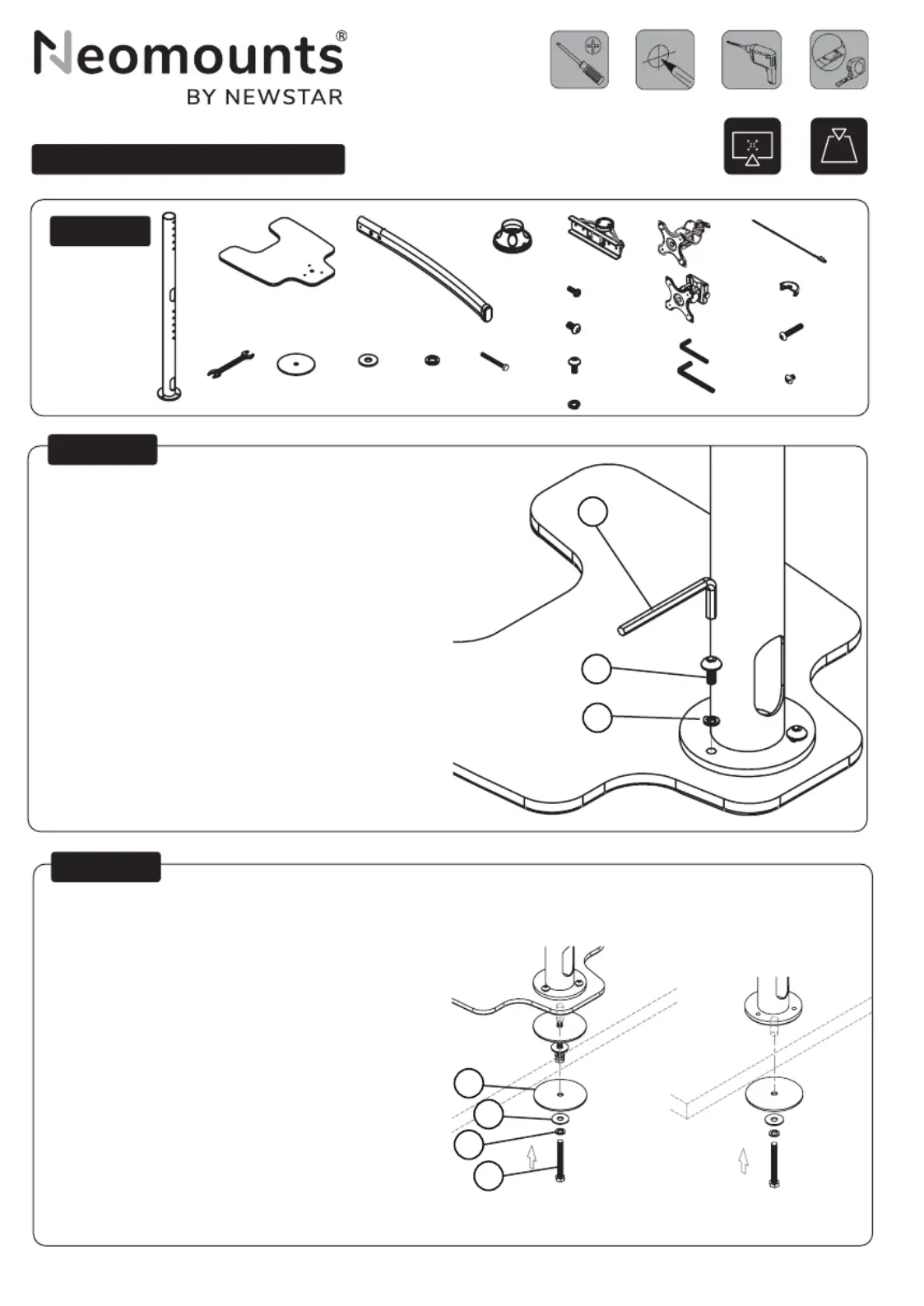 Neomounts®
BY NEWSTAR