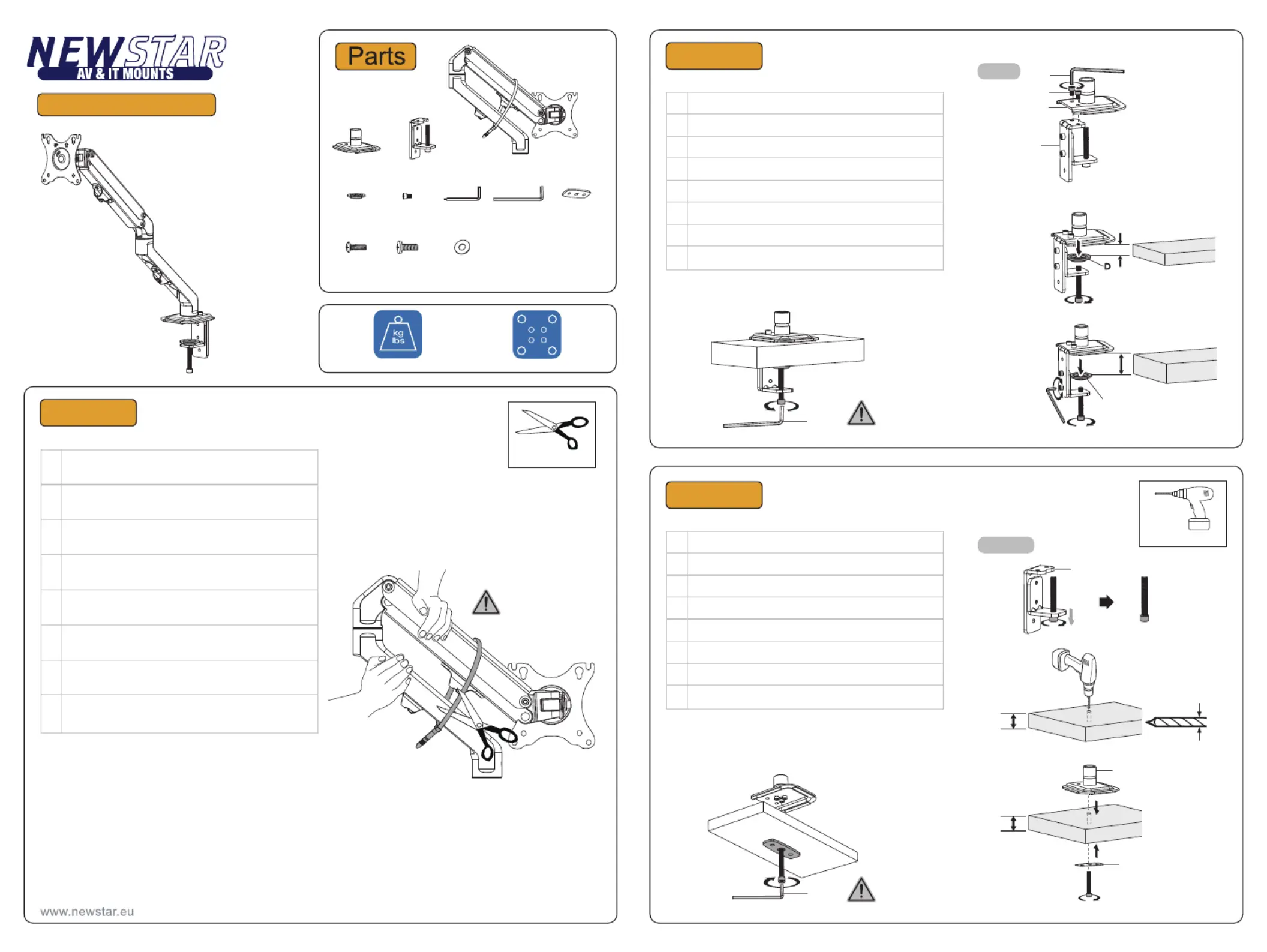 NEWSTAR
AV & IT MOUNTS

Parts

kg
lbs

D

www.newstar.eu