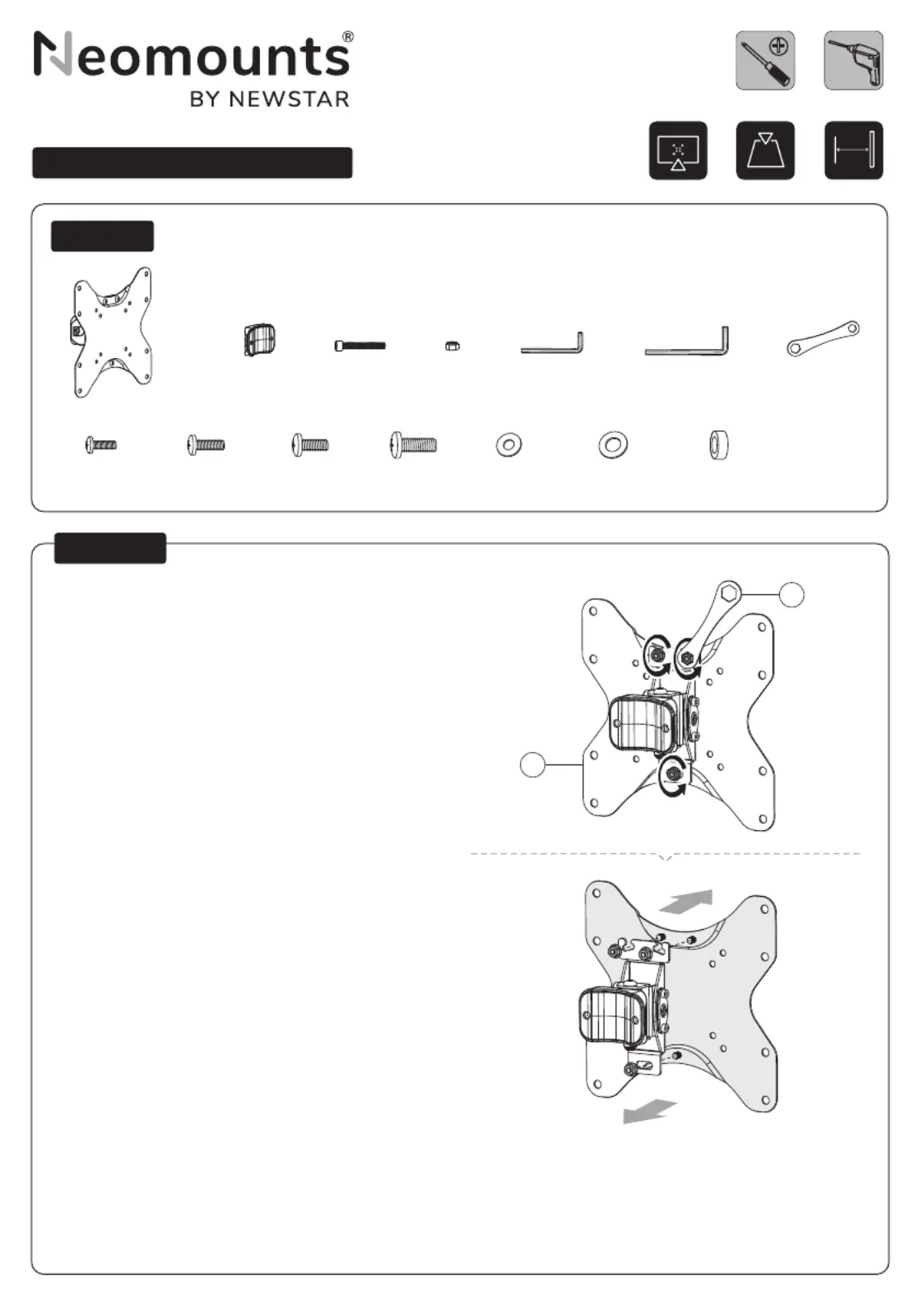 Neomounts®
BY NEWSTAR