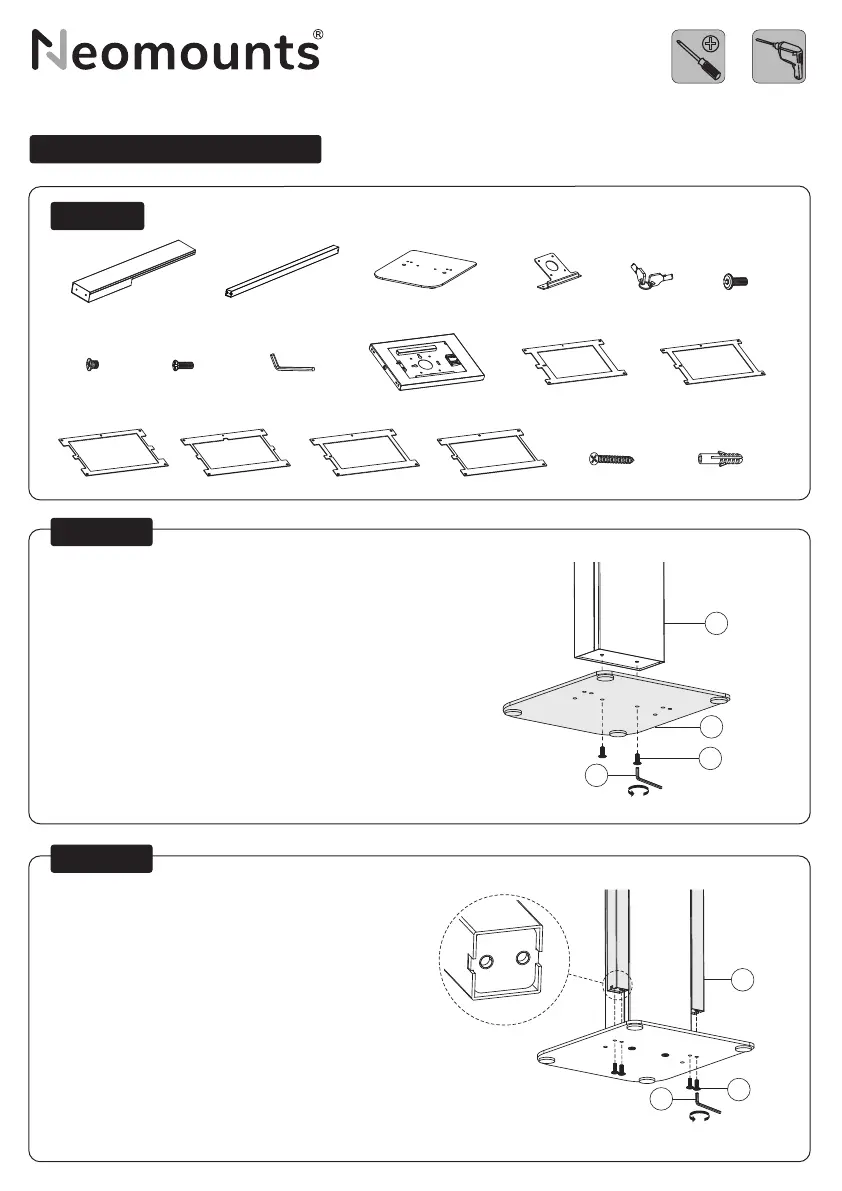 Neomounts®