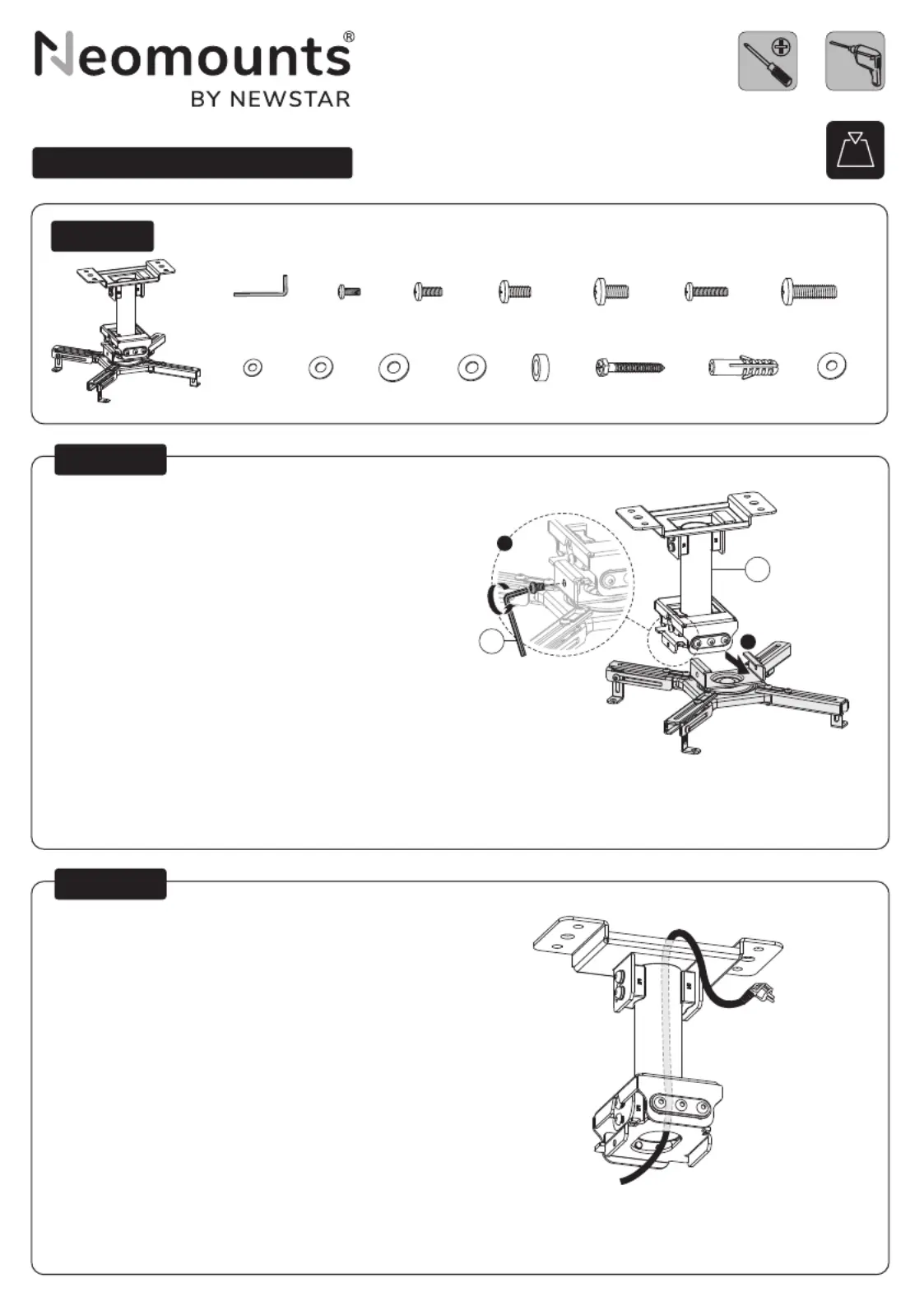 Neomounts®
BY NEWSTAR