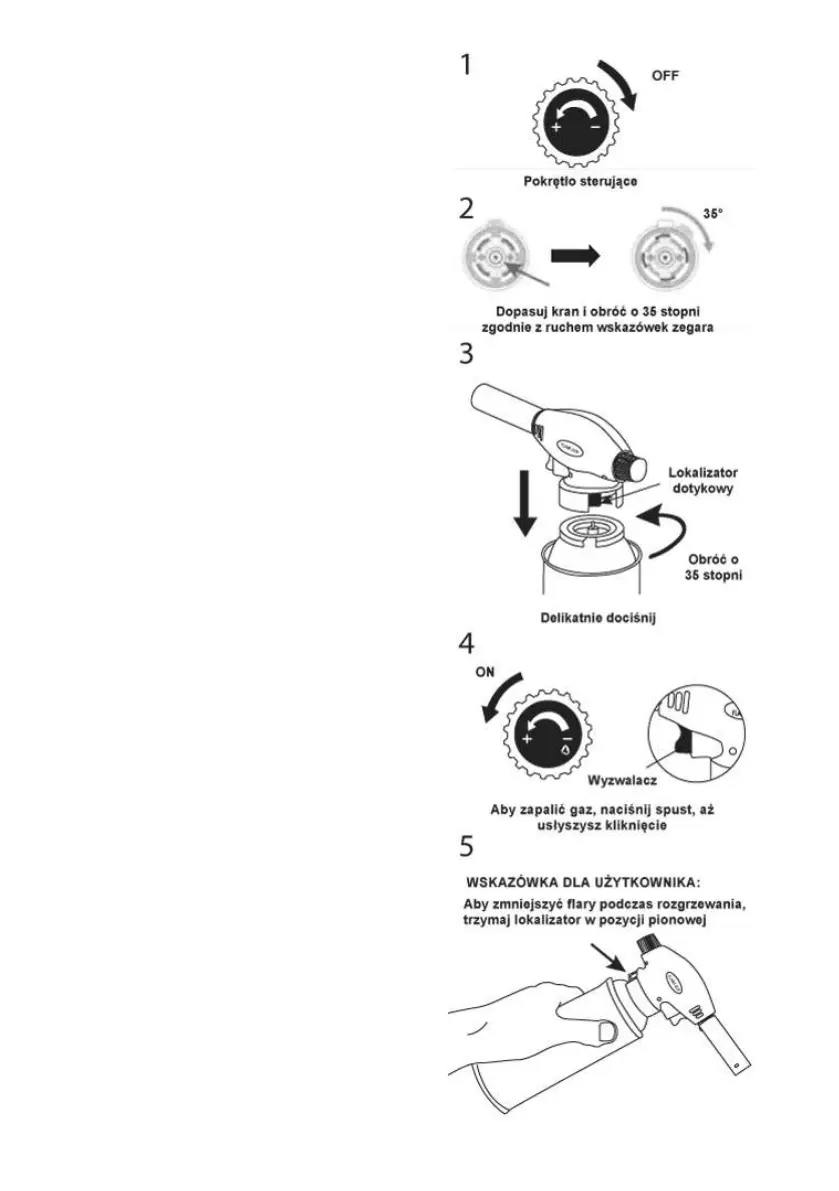 1

OFF

+ −

Pokrętło sterujące

2

35°

Dopasuj kran i obróć o 35 stopni zgodnie z ruchem wskazówek zegara

3

Lokalizator dotykowy

Obróć o 35 stopni

Delikatnie dociśnij

4

ON

+ −

Wyzwalacz

Aby zapalić gaz, naciśnij spust, aż usłyszysz kliknięcie

5

WSKAZÓWKA DLA UŻYTKOWNIKA:

Aby zmniejszyć flary podczas rozgrzewania, trzymaj lokalizator w pozycji pionowej