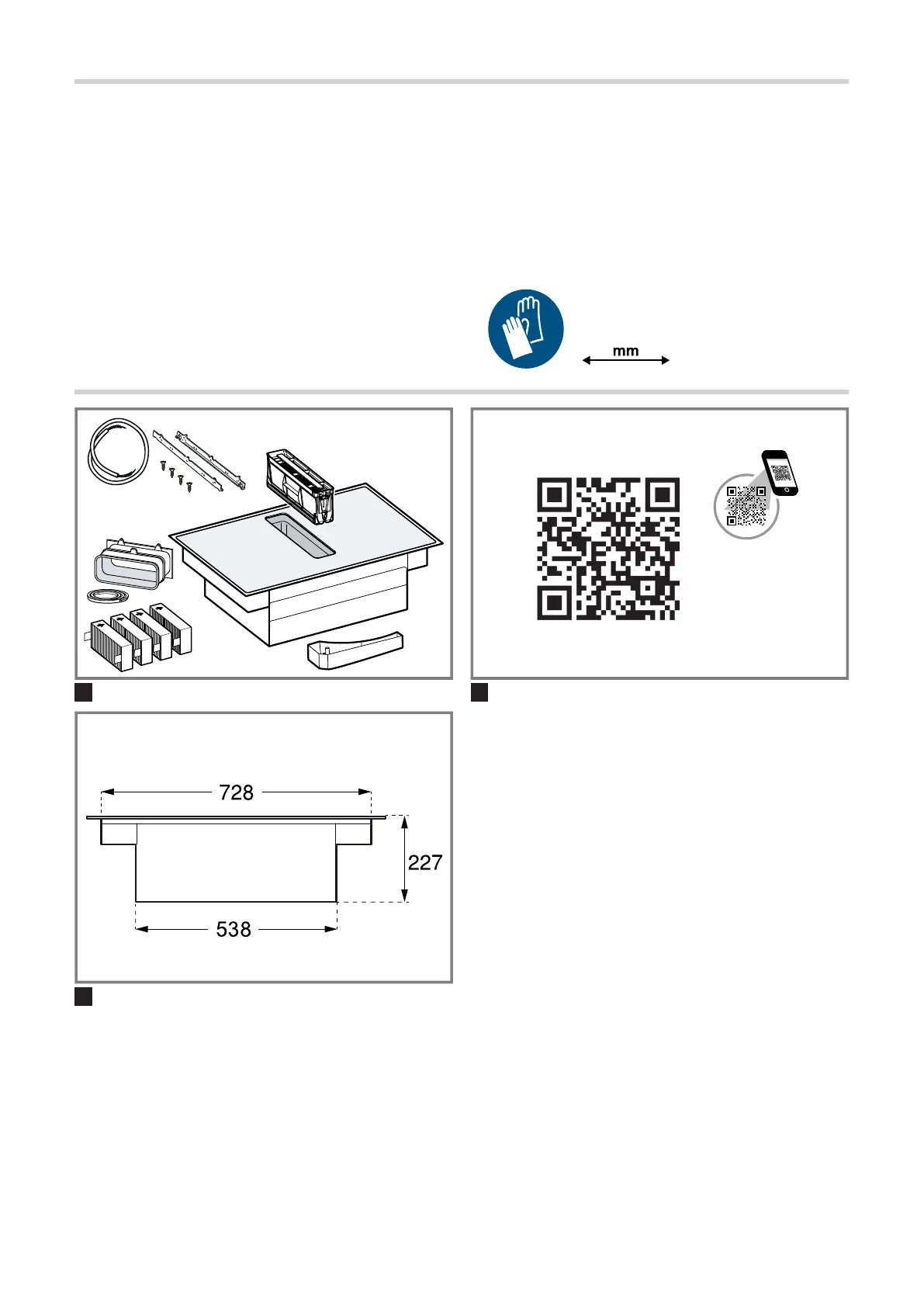 mm

728

227

538