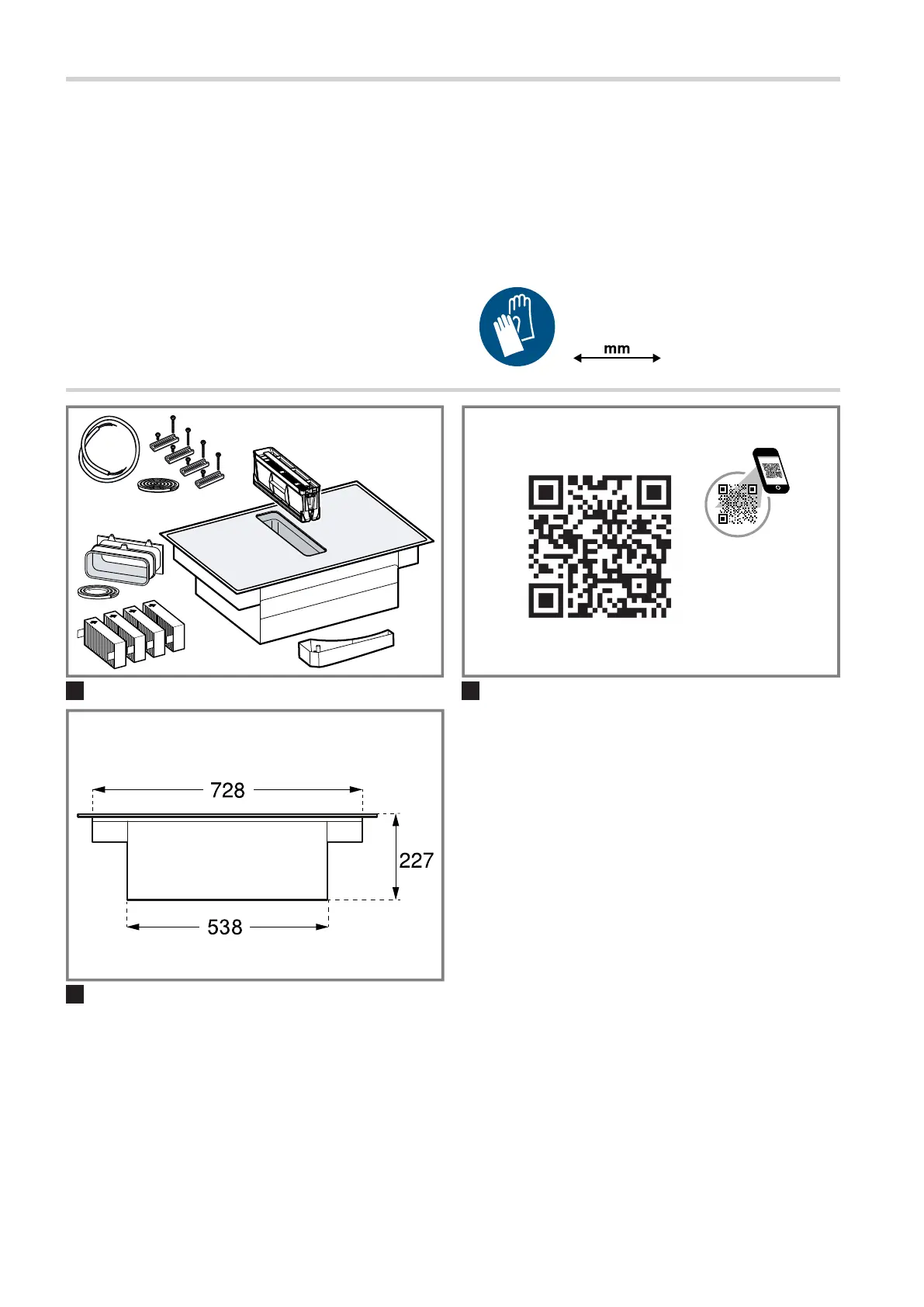 mm

728

227

538