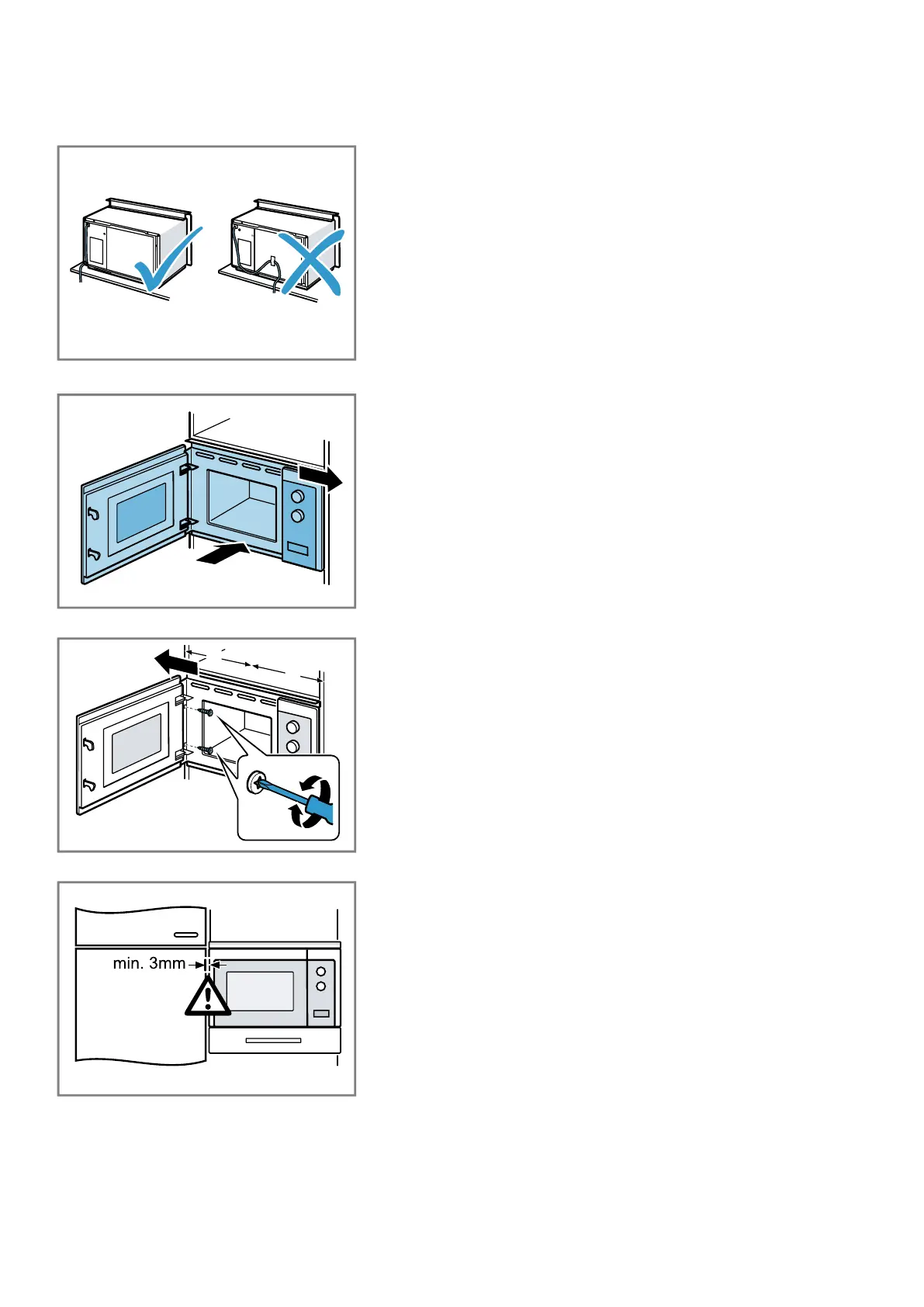 min. 3mm