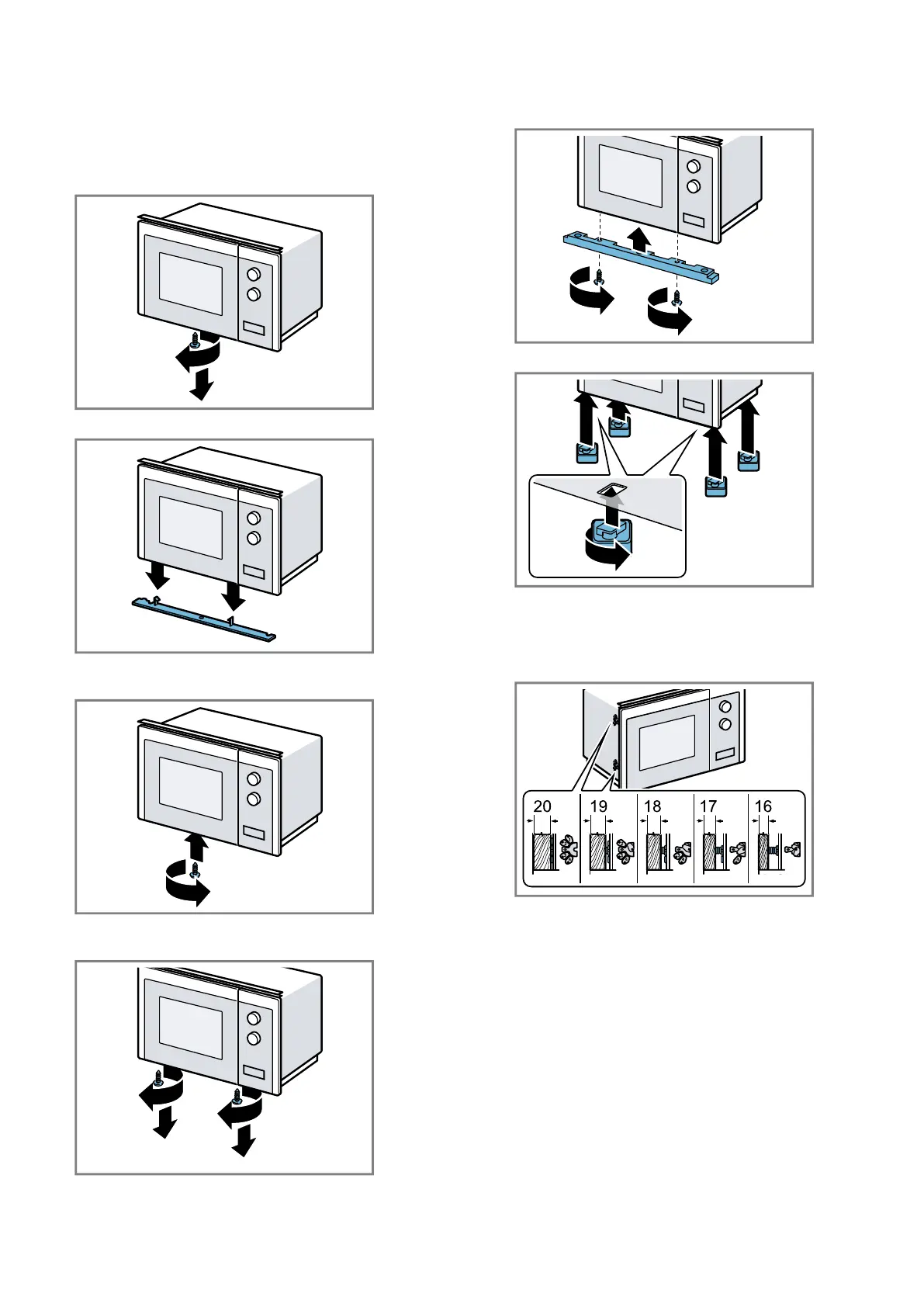 20

19

18

17

16