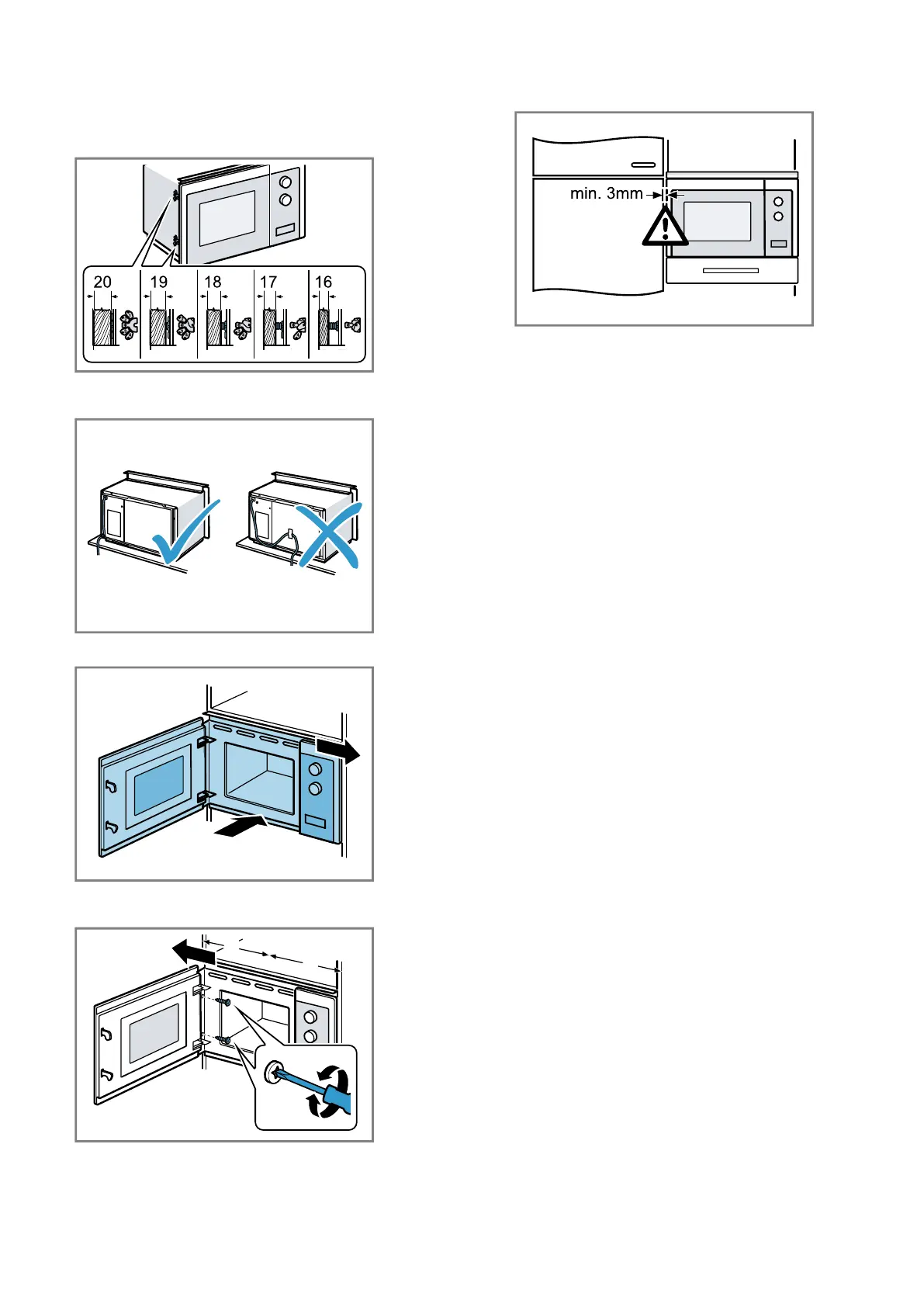 20
19
18
17
16

min. 3mm