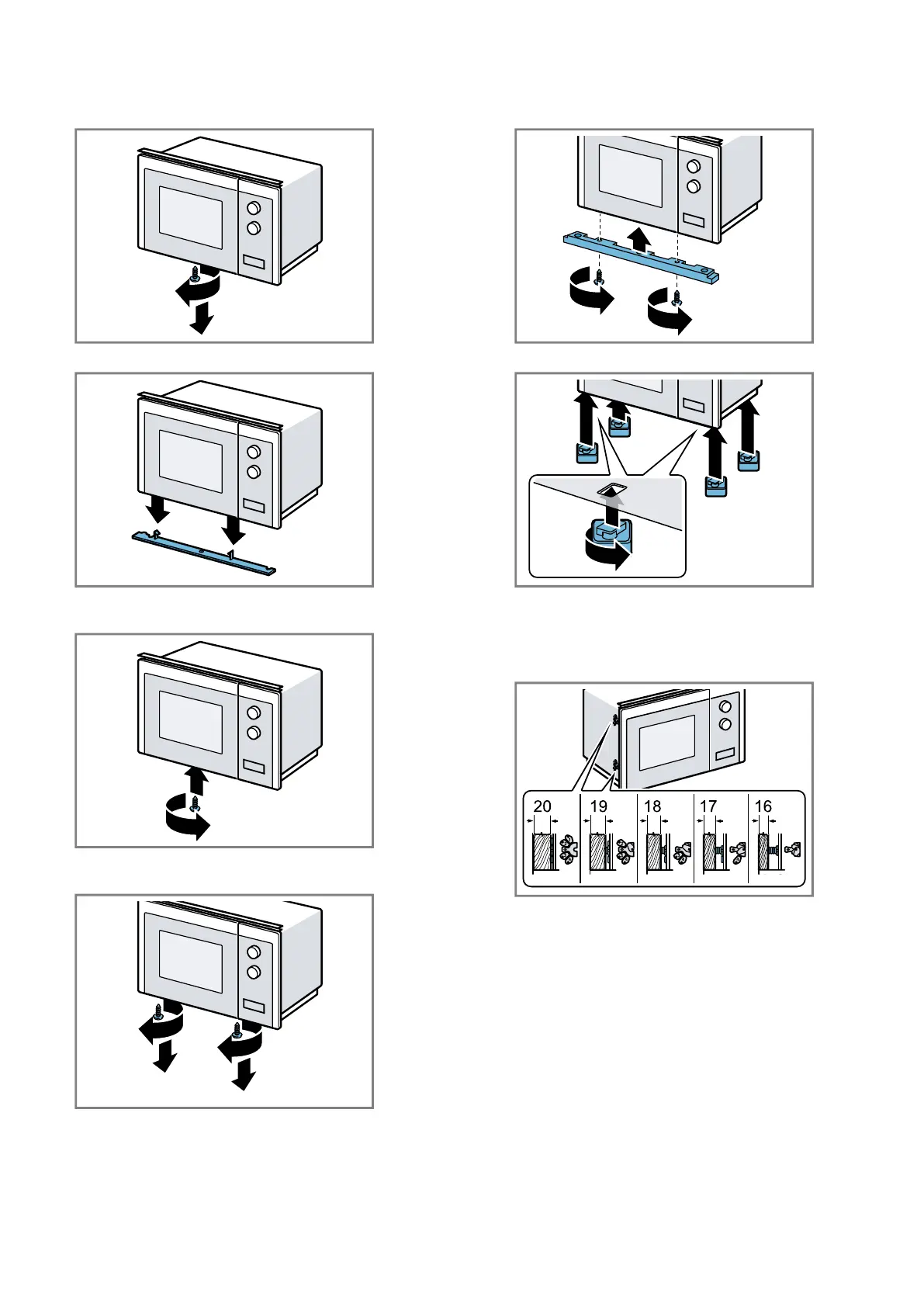 20 19 18 17 16