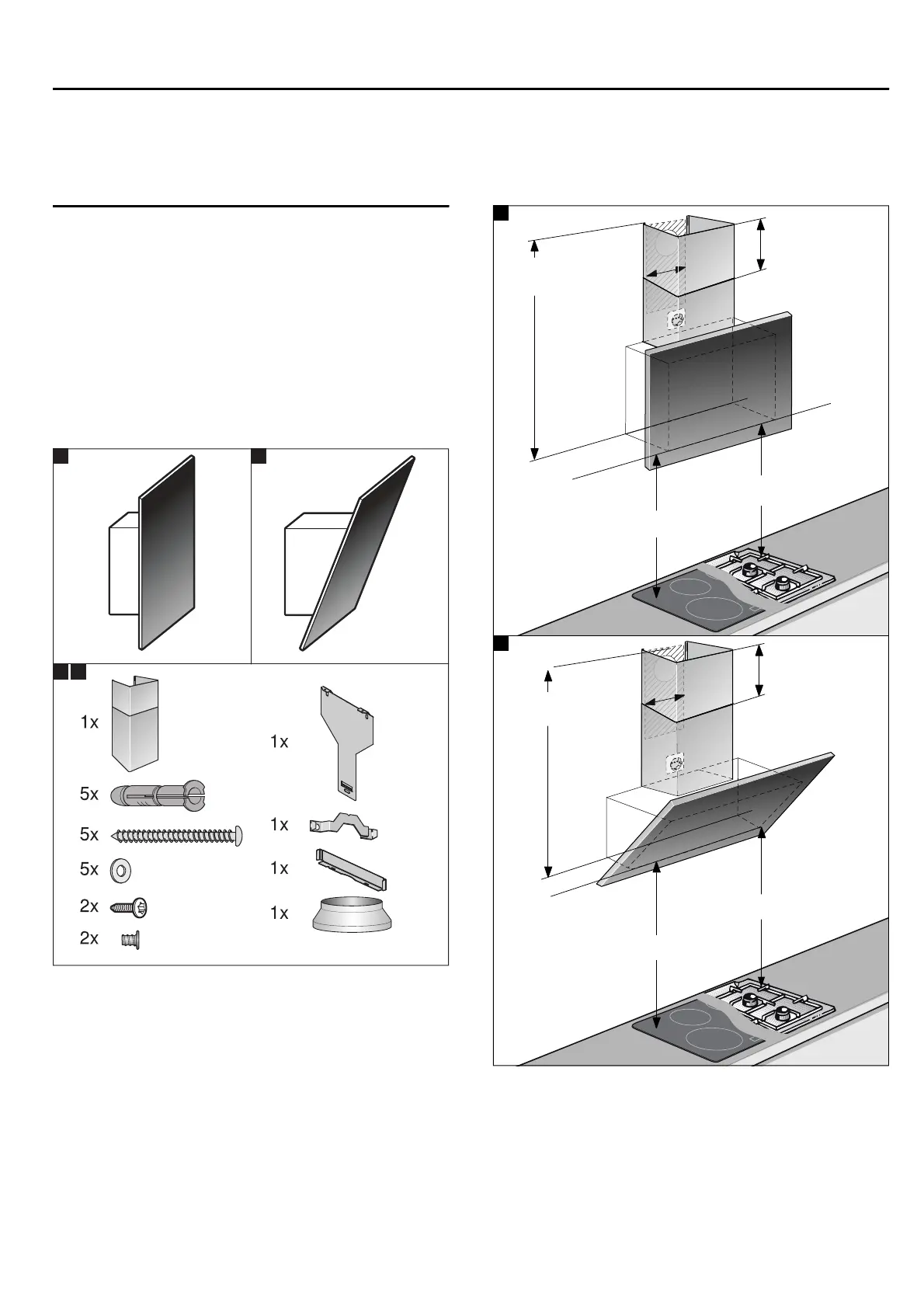 1x

5x

5x

5x

2x

2x

1x

1x

1x

1x