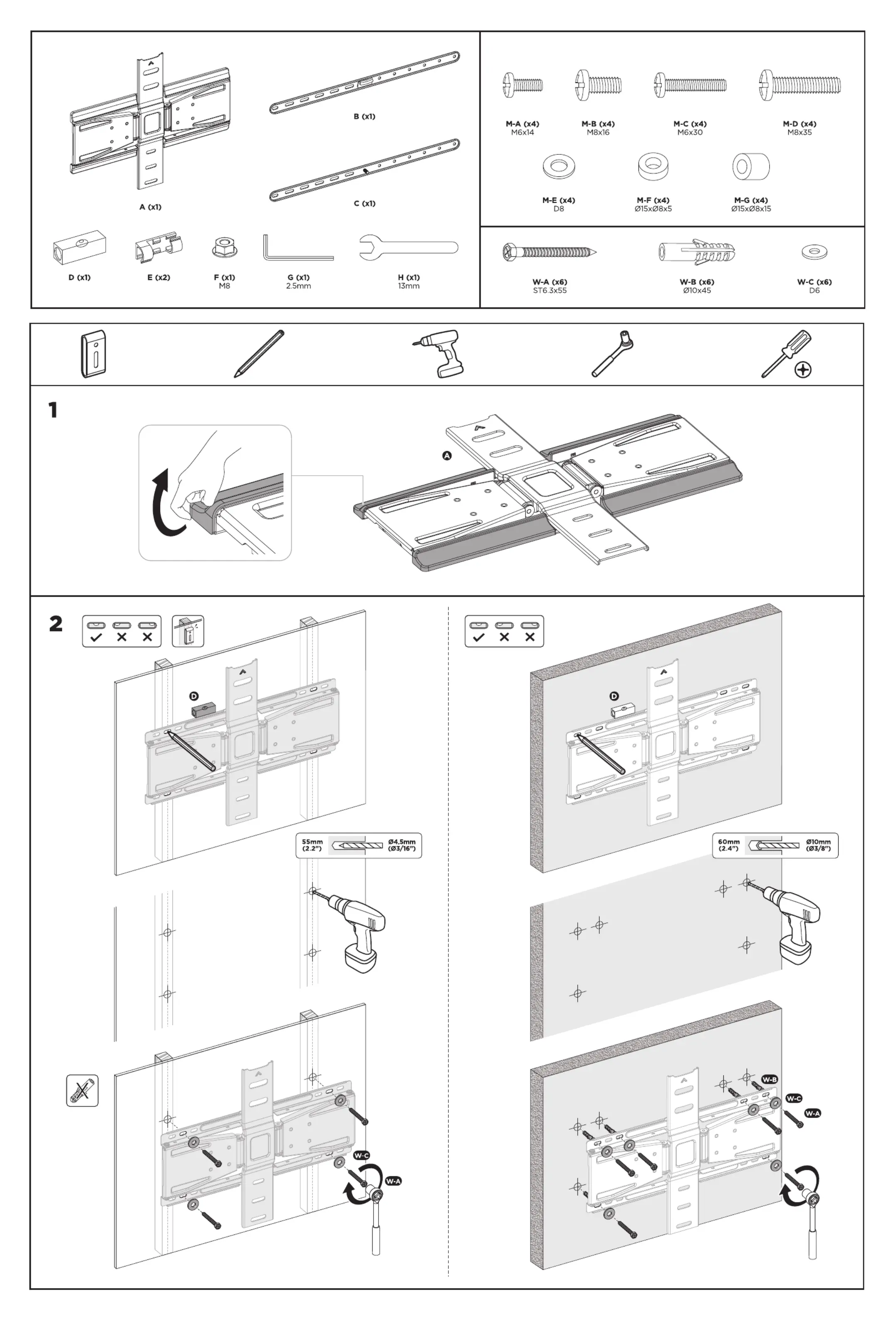 A (x1)

B (x1)

C (x1)

D (x1)

E (x2)

F (x1)
M8

G (x1)
2.5mm

H (x1)
13mm

M-A (x4)
M6x14

M-B (x4)
M8x16

M-C (x4)
M6x30

M-D (x4)
M8x35

M-E (x4)
D8

M-F (x4)
Ø15xØ8x5

M-G (x4)
Ø15xØ8x15

W-A (x6)
ST6.3x55

W-B (x6)
Ø10x45

W-C (x6)
D6

1

A

2

D

55mm (2.2")

Ø4,5mm (Ø3/16")

W-C

W-A

D

60mm (2.4")

Ø10mm (Ø3/8")

W-B

W-C

W-A