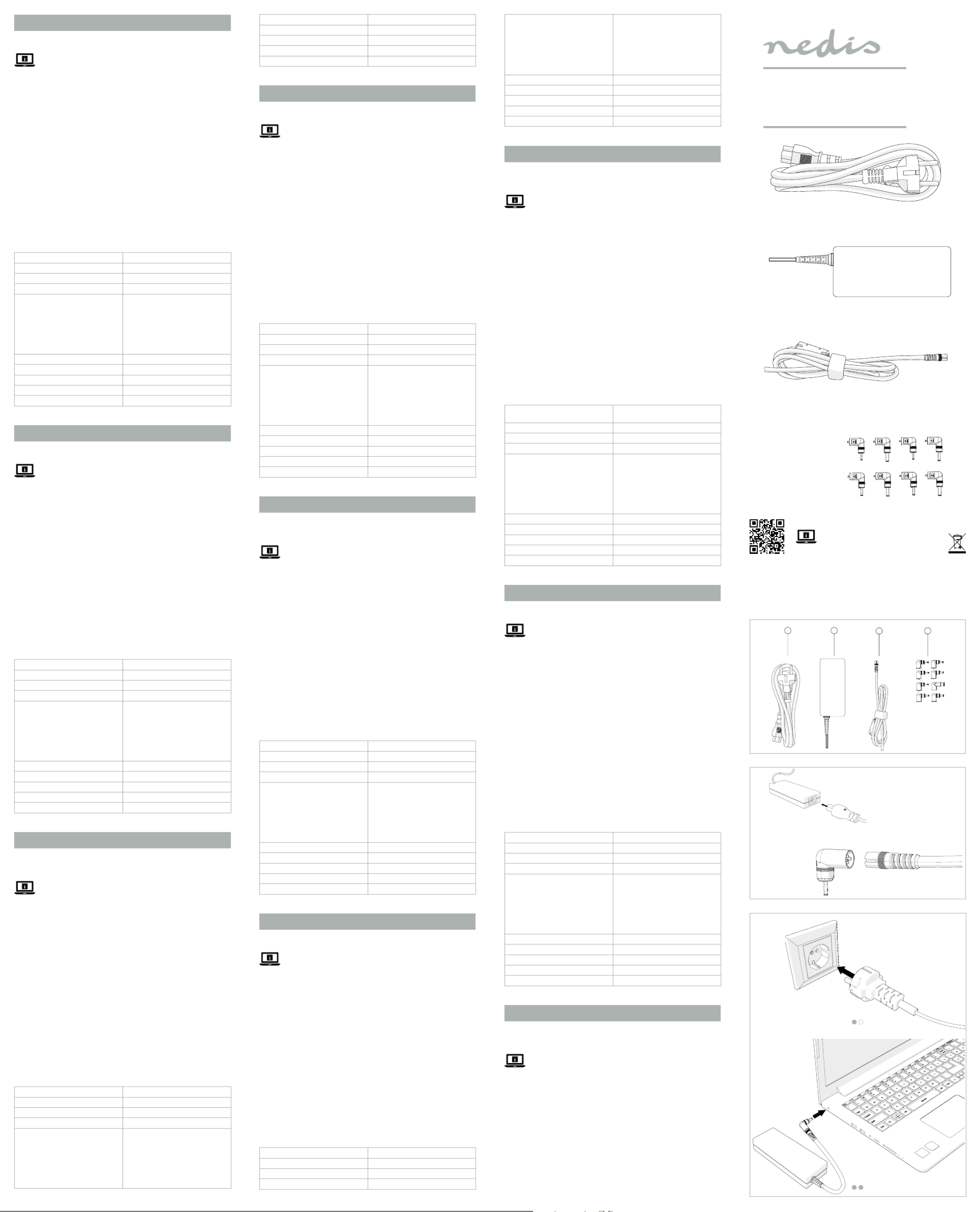 nedis