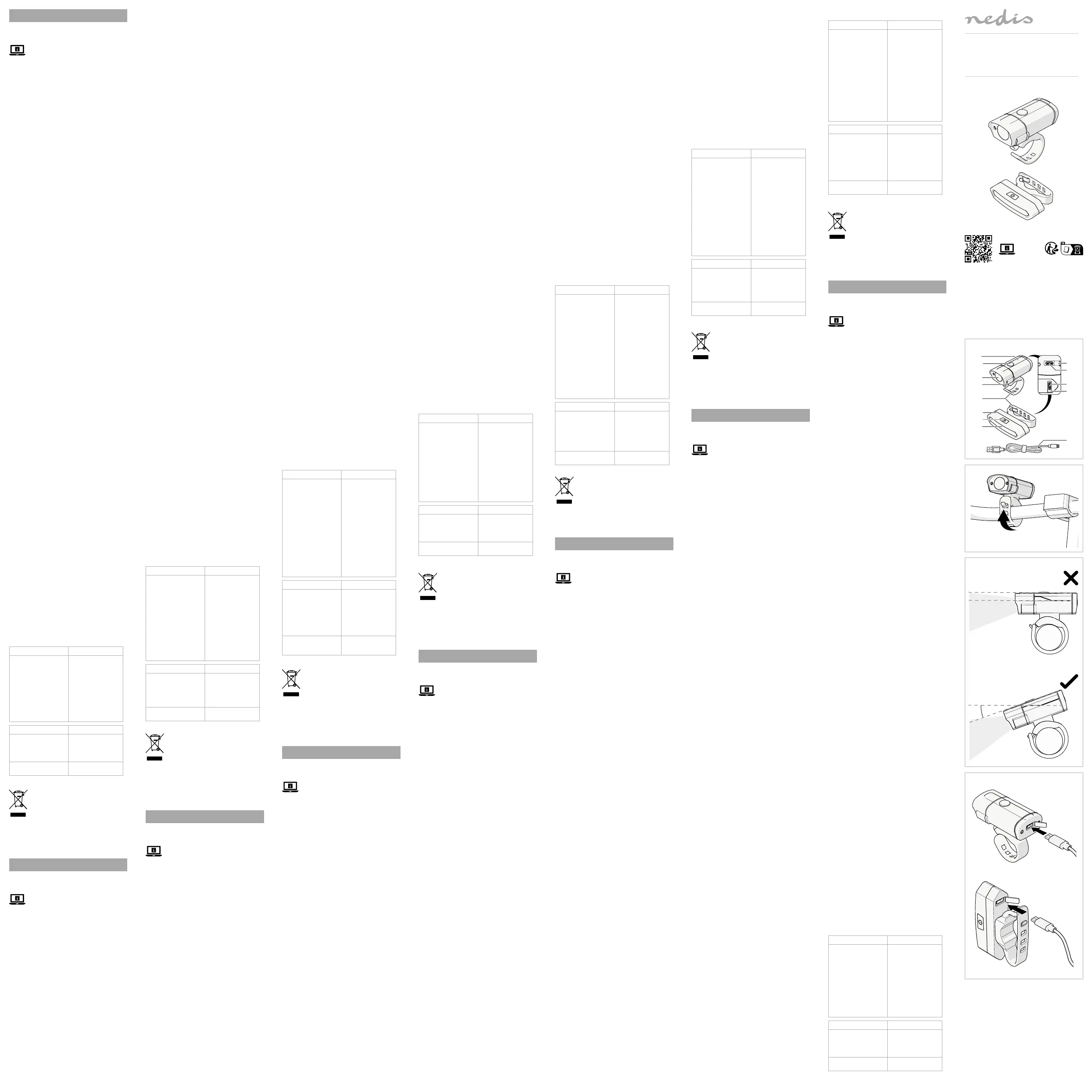 nedis