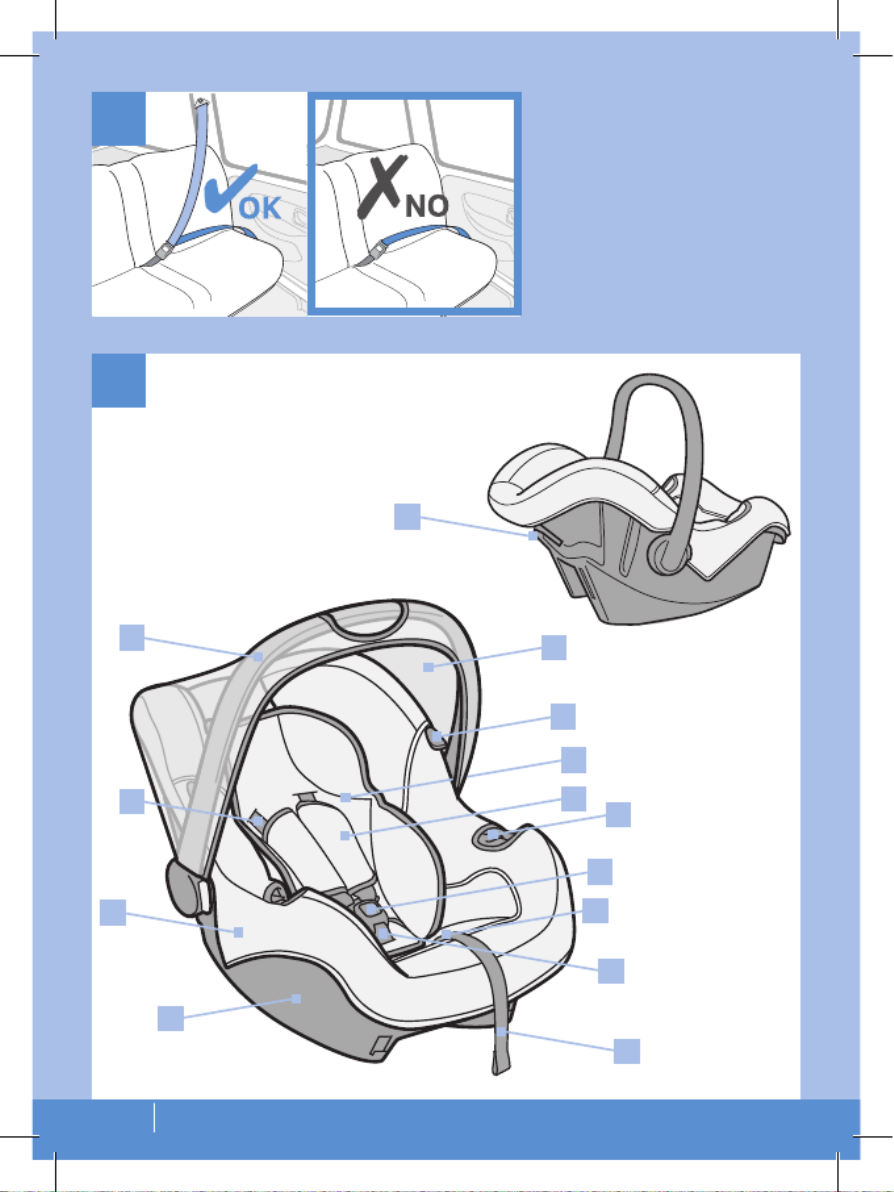 OK

NO