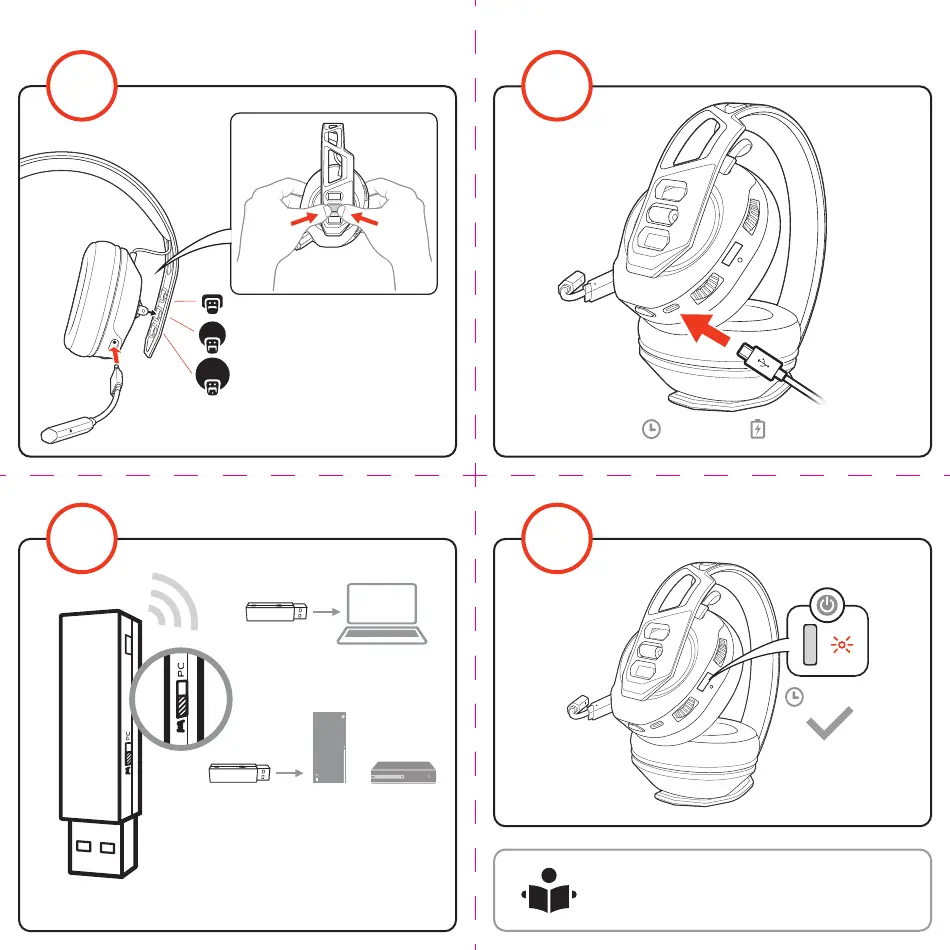 PC

PC