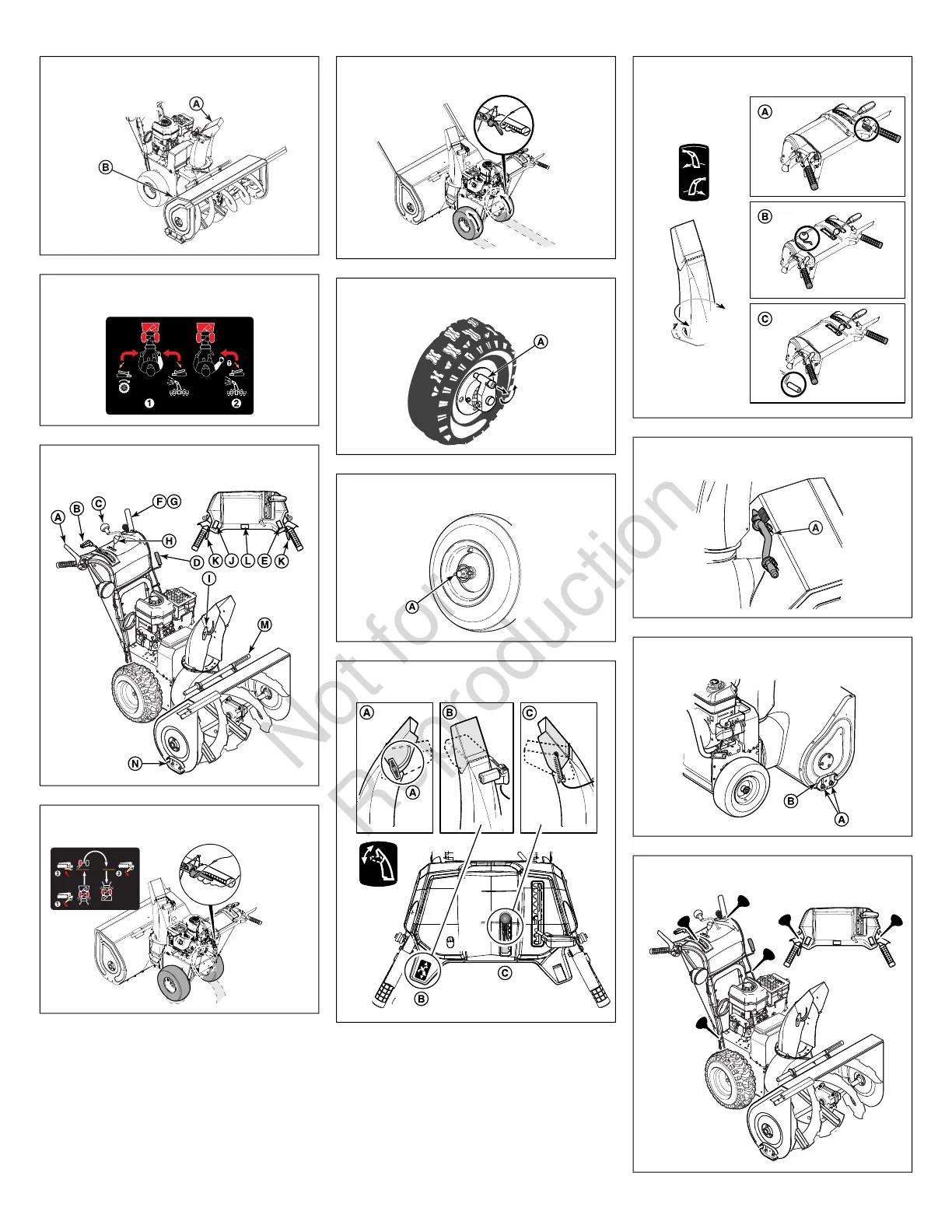 A
B

1
2

A
B
C
F
G
H
D
K
J
L
E
K
I
M
N

2
3
1

A

A

A
B
C
A
B
C

A
B
C

A

B
A

Not for Reproduction