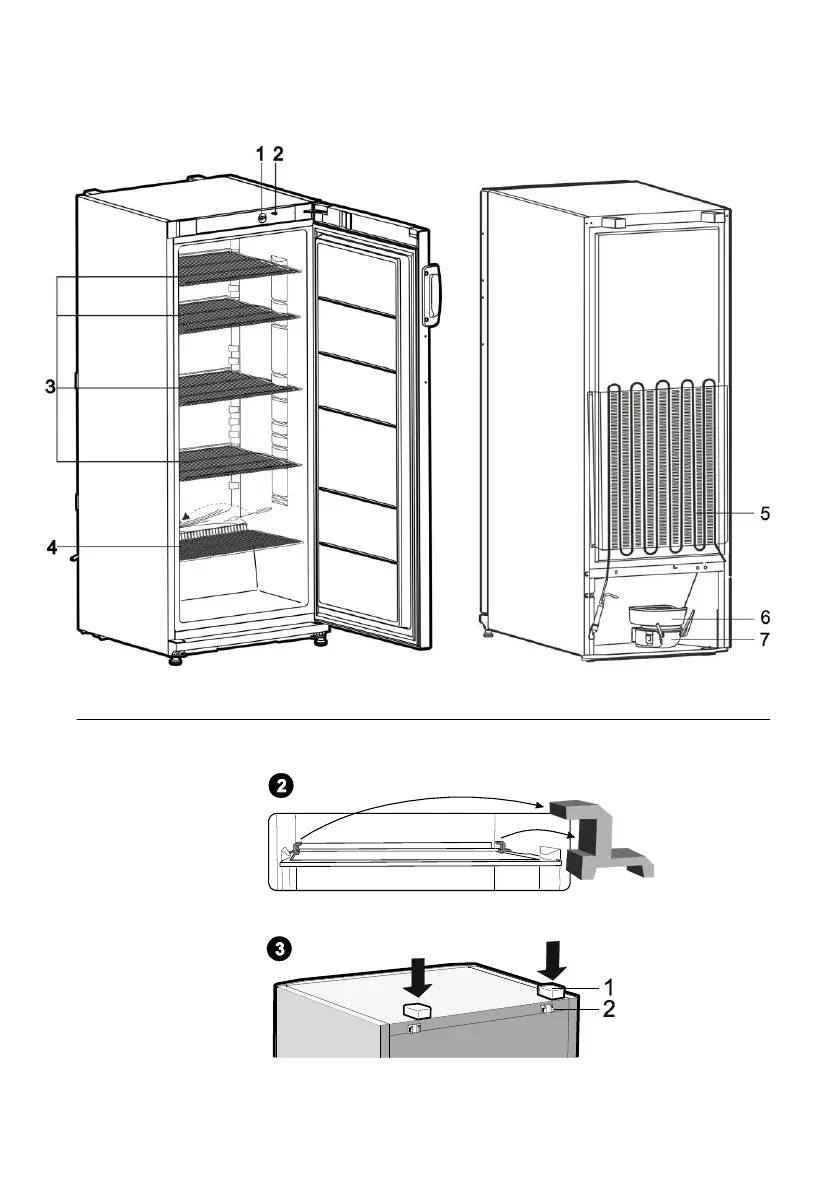 1 2

3

4

5

6

7

2

3

1

2