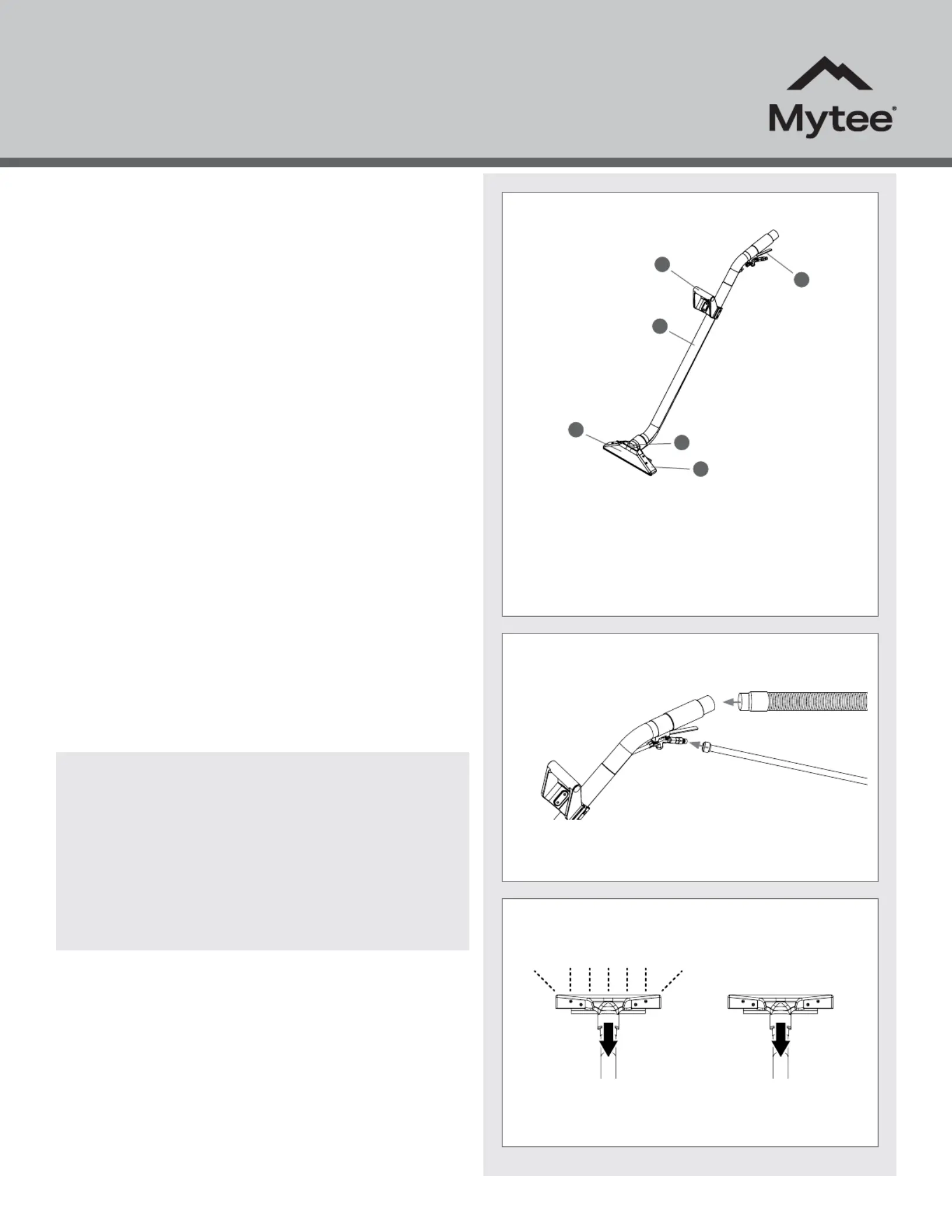 Mytee®