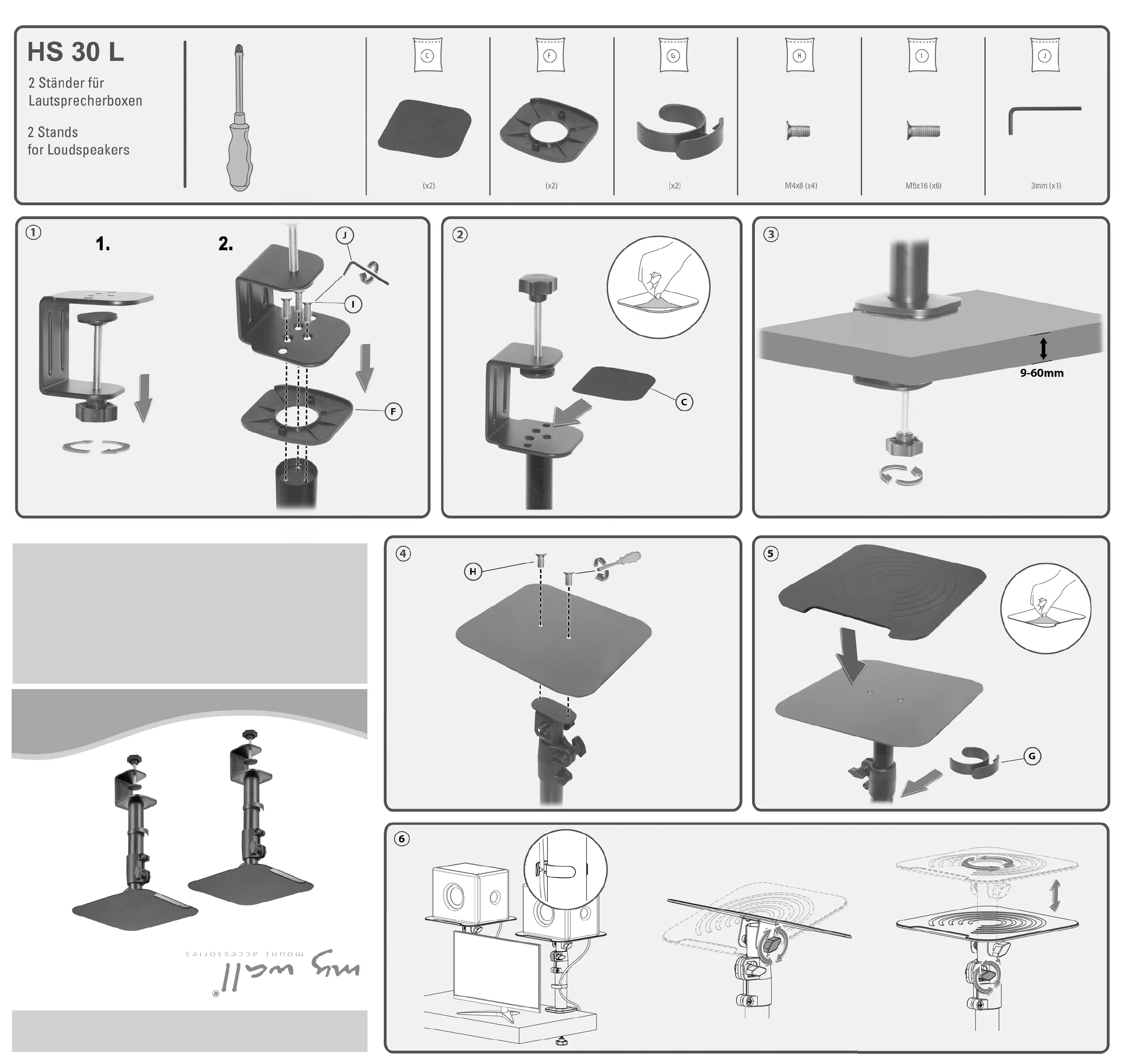 HS 30 L

2 Ständer für Lautsprecherboxen

2 Stands for Loudspeakers

C
(x2)

F
(x2)

G
(x2)

H
M4x8 (x4)

I
M5x16 (x6)

J
3mm (x1)

①
1.
2.
J
I
F

②
C

③
9-60mm

④
H

⑤
G

⑥

my wall®
mount accessories