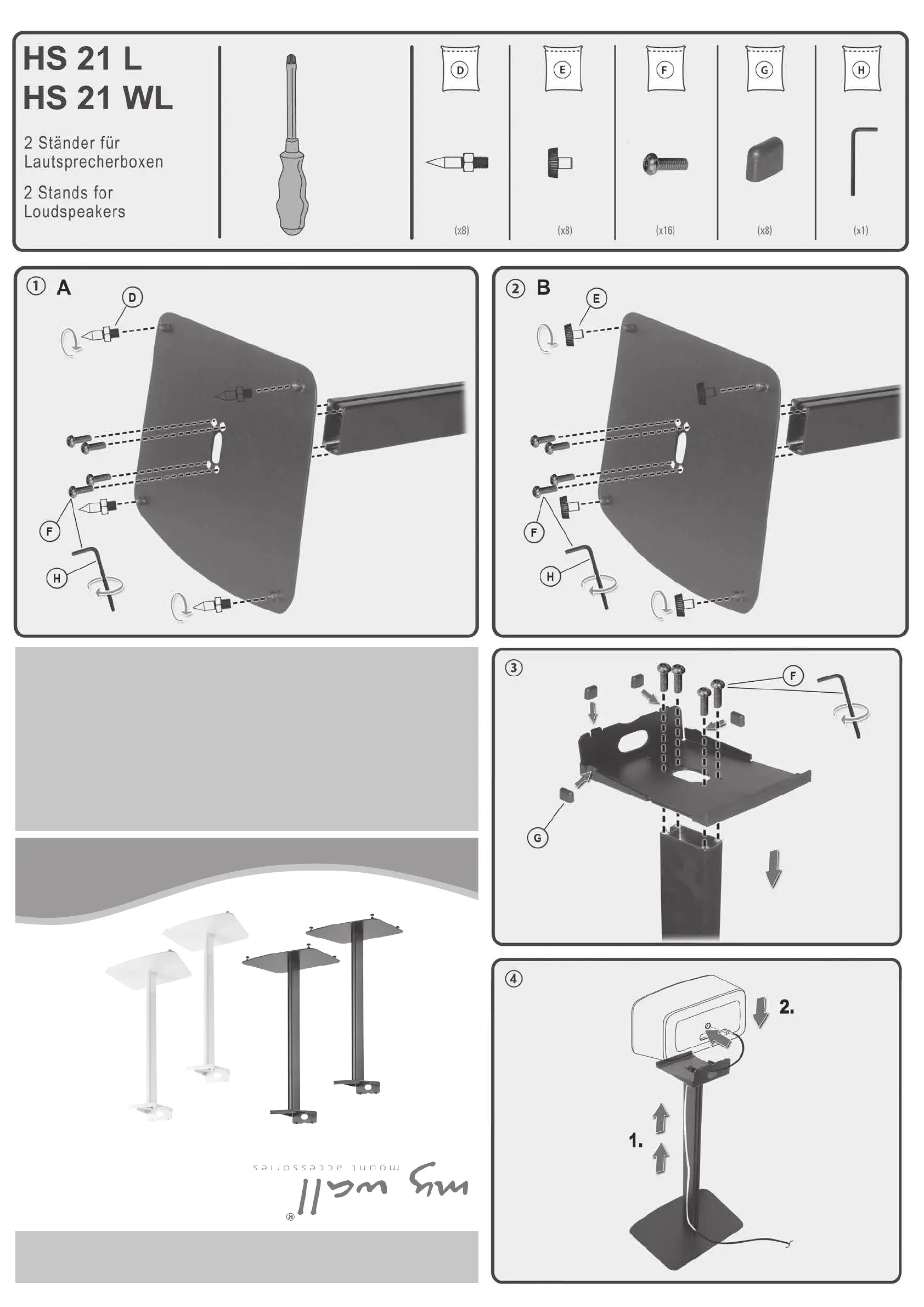 HS 21 L
HS 21 WL

2 Ständer für Lautsprecherboxen

2 Stands for Loudspeakers

D
(x8)

E
(x8)

F
(x16)

G
(x8)

H
(x1)

① A
D
F
H

② B
E
F
H

③
F
G

④
2.
1.

my wall®
mount accessories